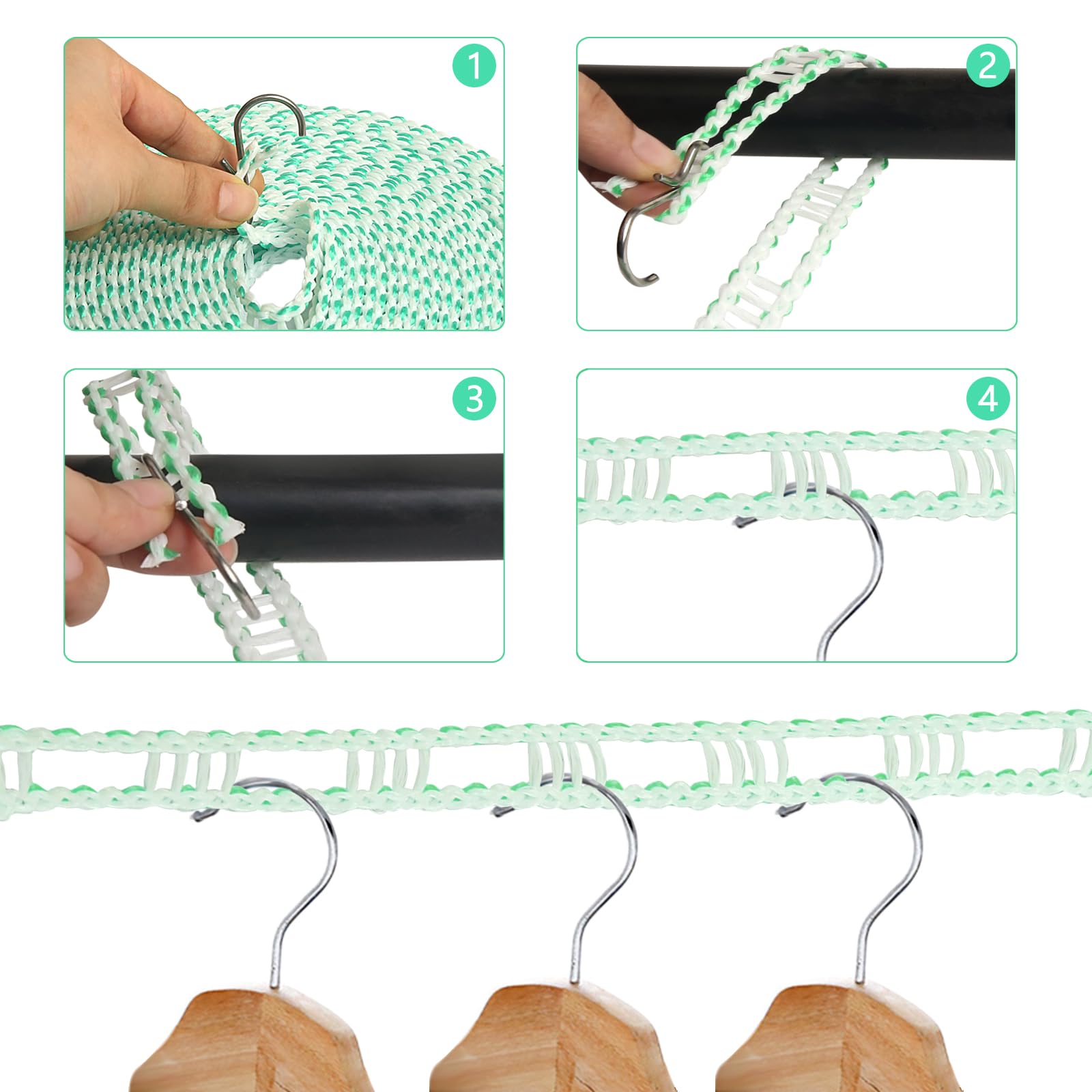 1

2

3

4