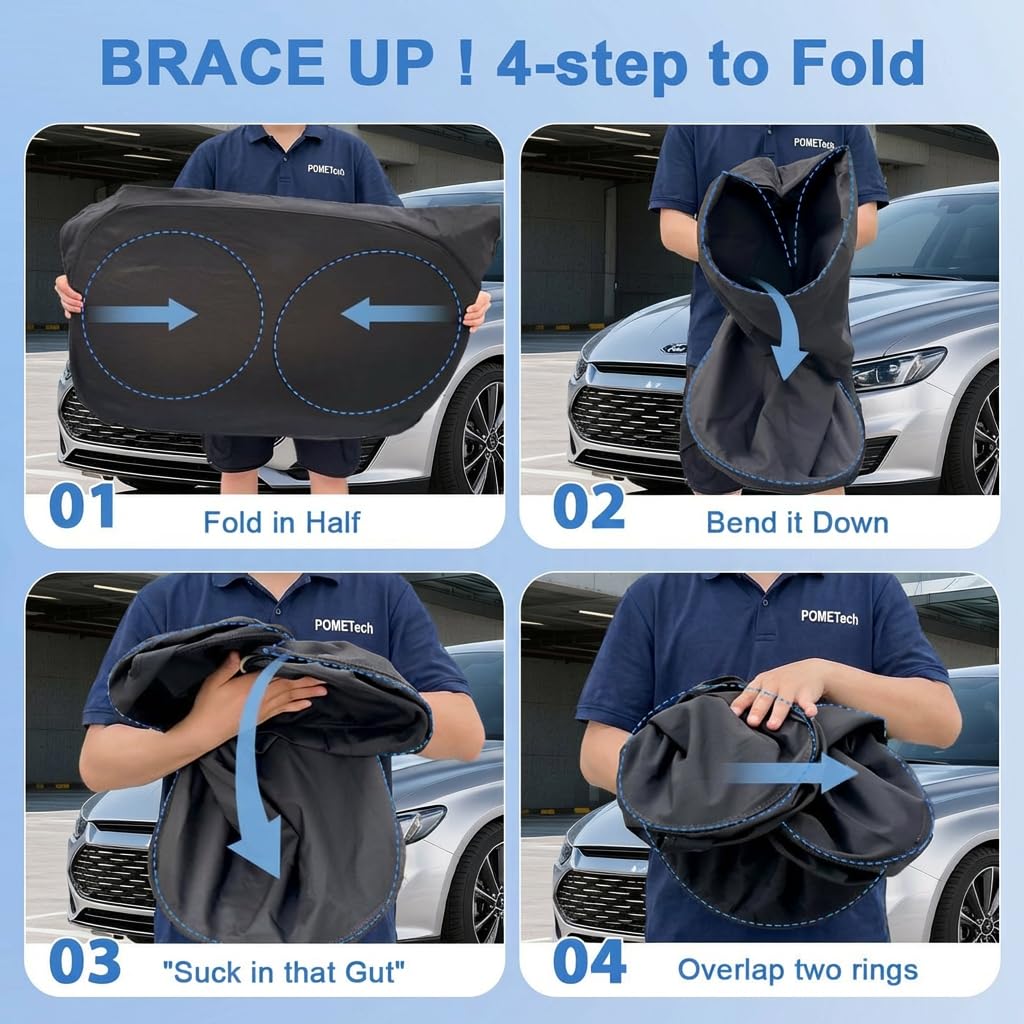 BRACE UP ! 4-step to Fold

POMETech

01 Fold in Half

POMETech

02 Bend it Down

POMETech

03 "Suck in that Gut"

POMETech

04 Overlap two rings