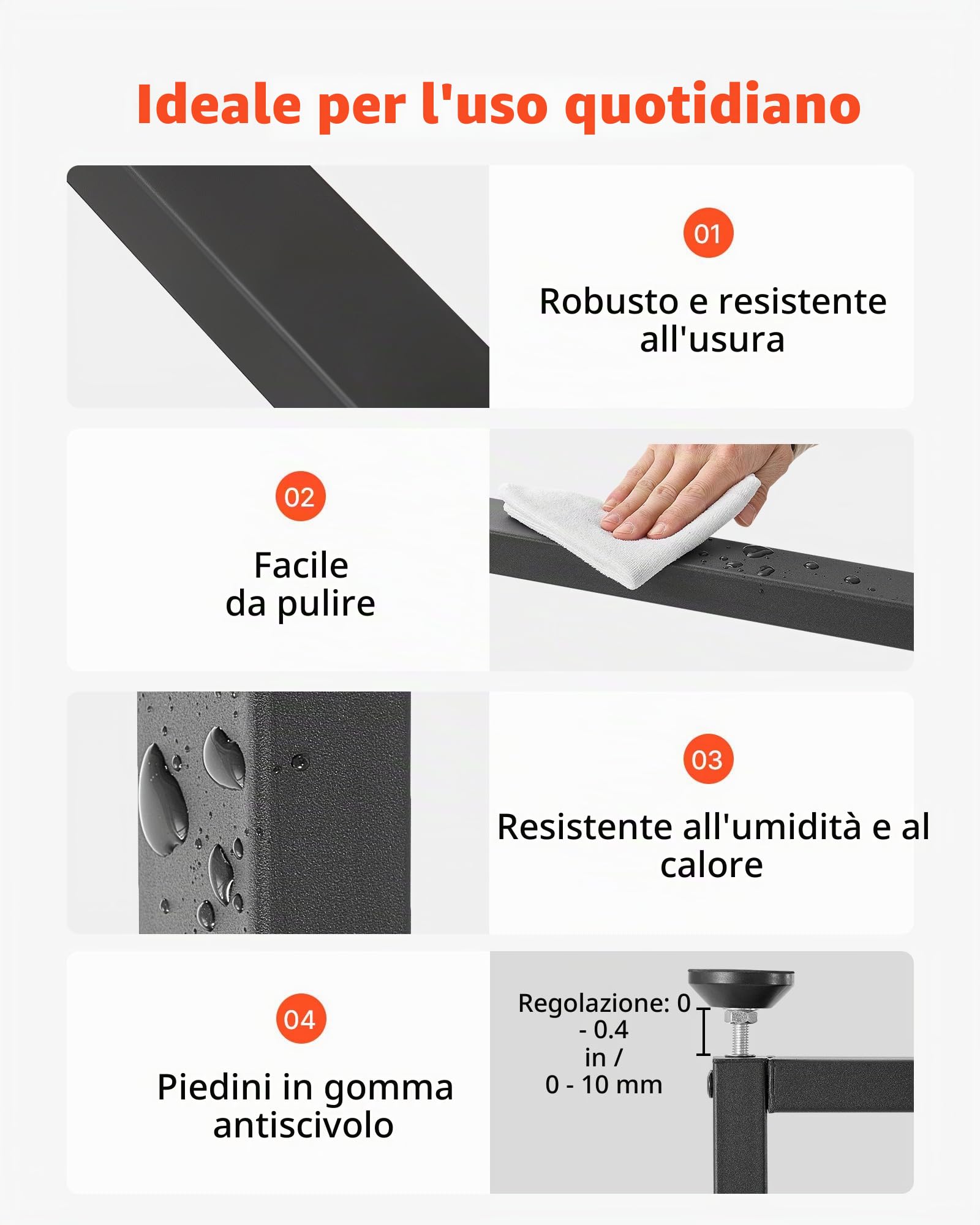 Ideale per l'uso quotidiano

01

Robusto e resistente all'usura

02

Facile da pulire

03

Resistente all'umidità e al calore

04

Piedini in gomma antiscivolo

Regolazione: 0 - 0.4 in / 0 - 10 mm