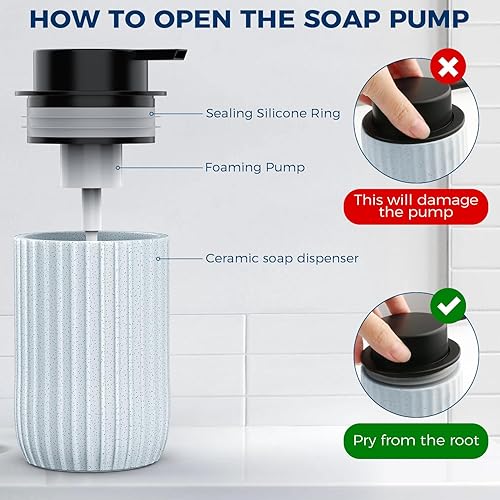 HOW TO OPEN THE SOAP PUMP

Sealing Silicone Ring

Foaming Pump

Ceramic soap dispenser

This will damage the pump

Pry from the root