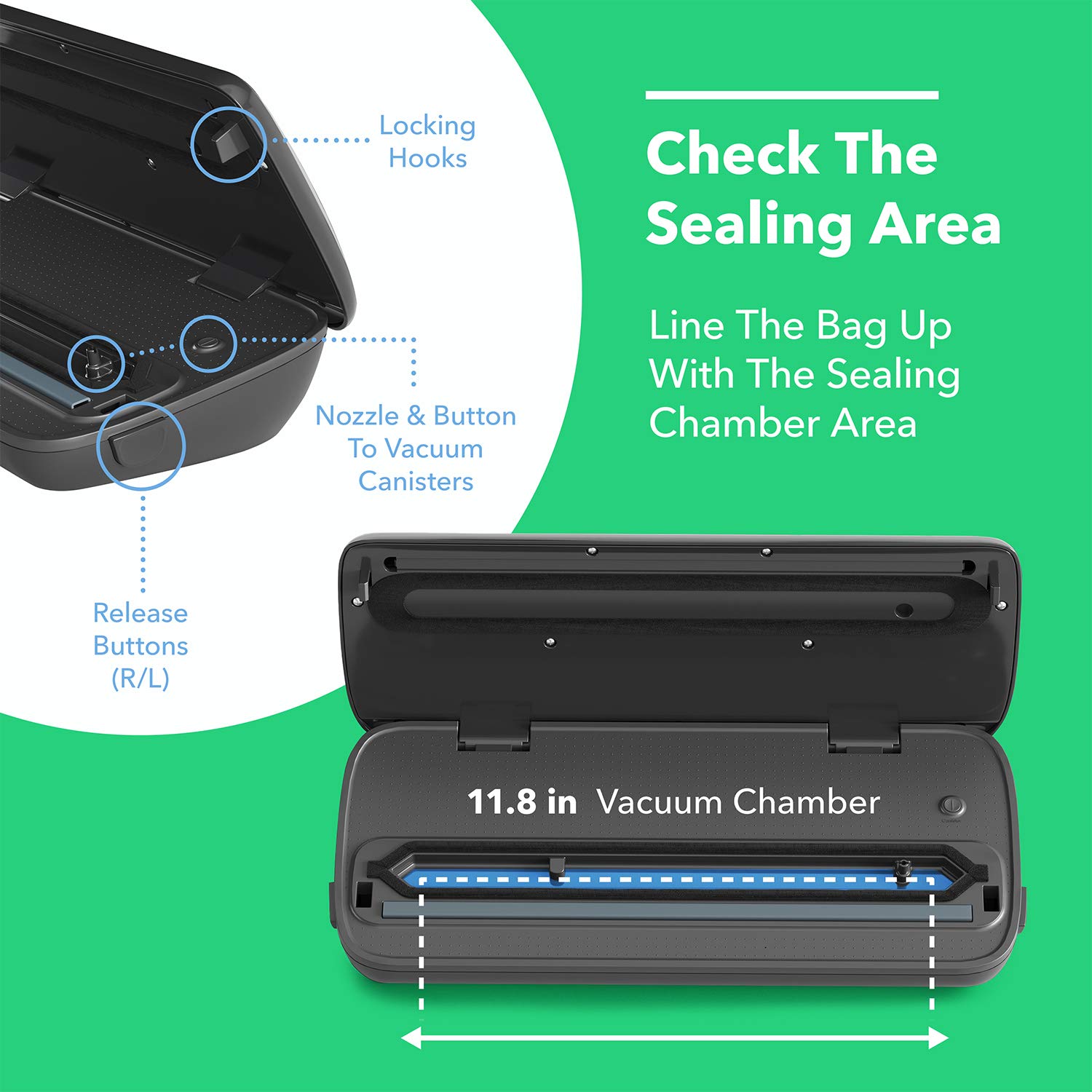 Locking Hooks

Nozzle & Button To Vacuum Canisters

Release Buttons (R/L)

Check The Sealing Area

Line The Bag Up With The Sealing Chamber Area

11.8 in Vacuum Chamber