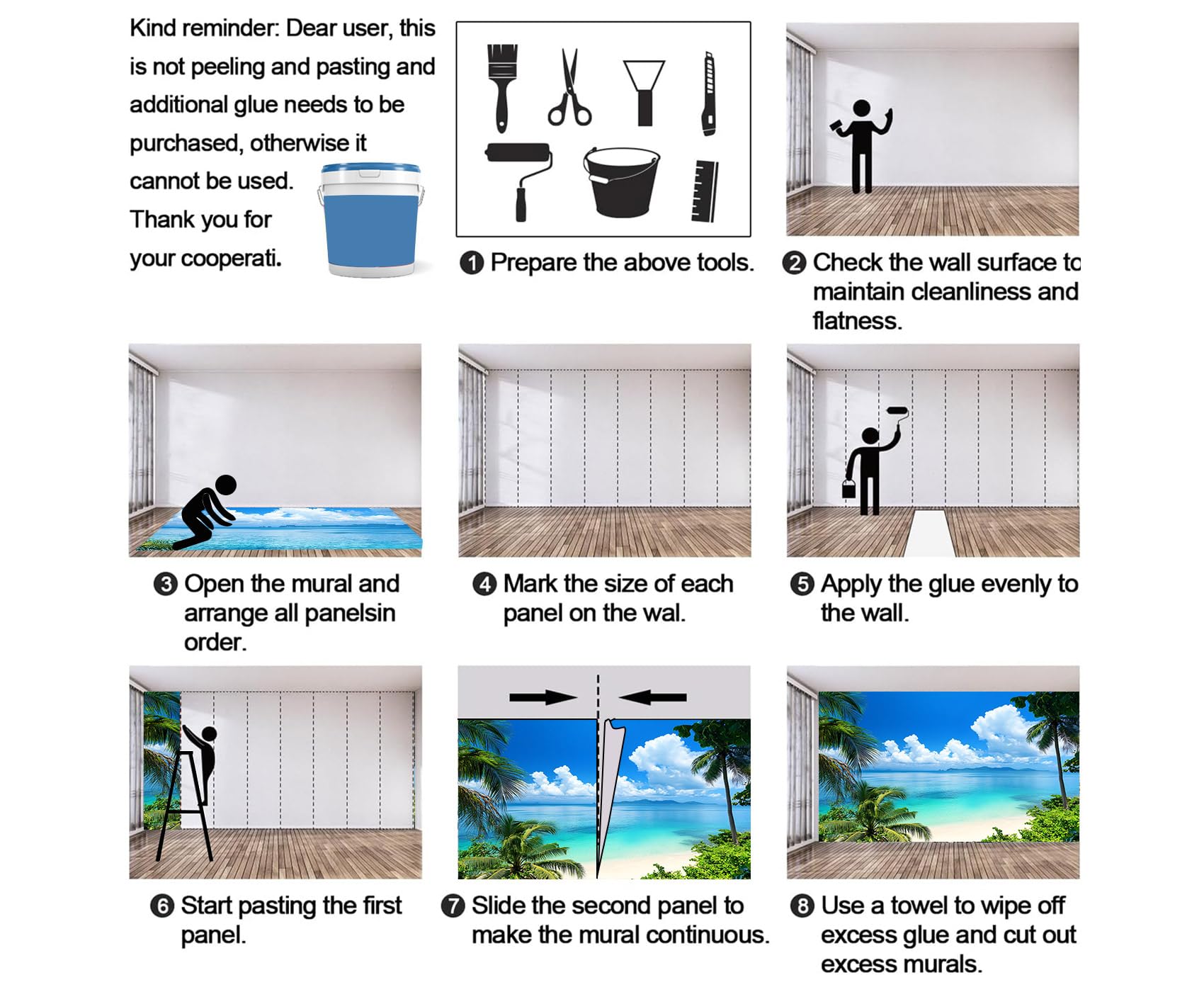 Kind reminder: Dear user, this is not peeling and pasting and additional glue needs to be purchased, otherwise it cannot be used. Thank you for your cooperati.

❶ Prepare the above tools.

❷ Check the wall surface to maintain cleanliness and flatness.

❸ Open the mural and arrange all panelsin order.

❹ Mark the size of each panel on the wal.

❺ Apply the glue evenly to the wall.

❻ Start pasting the first panel.

❼ Slide the second panel to make the mural continuous.

❽ Use a towel to wipe off excess glue and cut out excess murals.