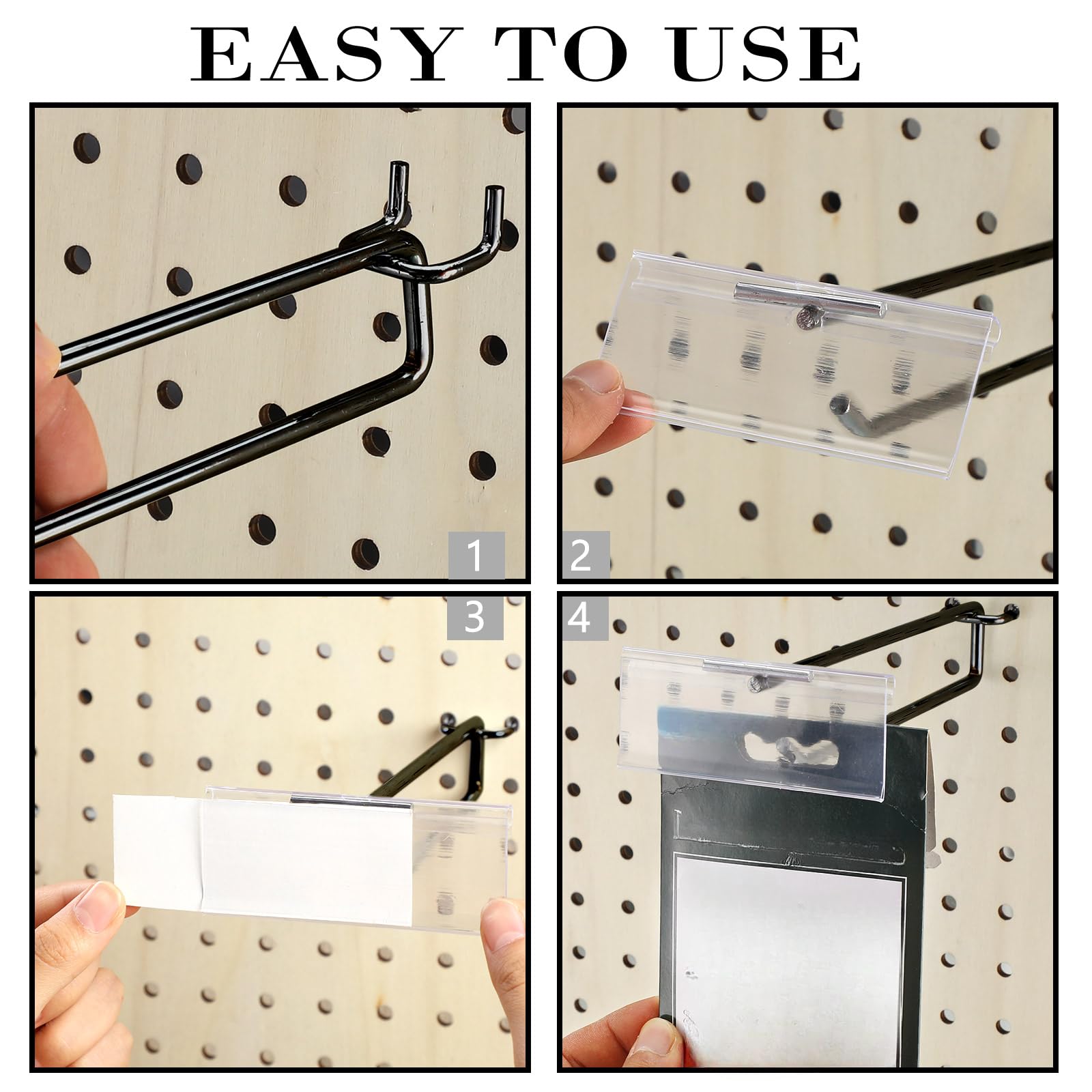 EASY TO USE

1

2

3

4