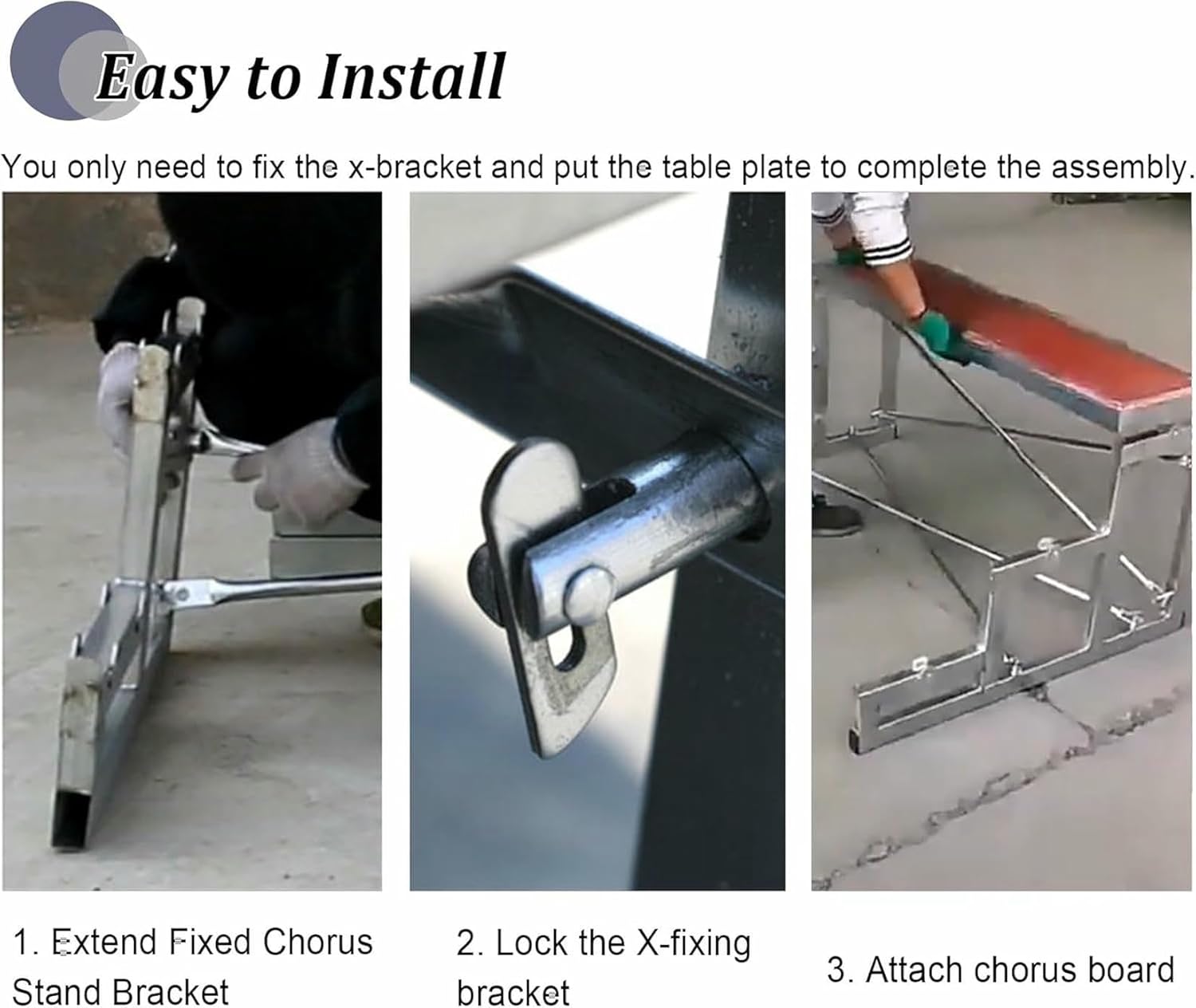 Easy to Install

You only need to fix the x-bracket and put the table plate to complete the assembly.

1. Extend Fixed Chorus Stand Bracket

2. Lock the X-fixing bracket

3. Attach chorus board