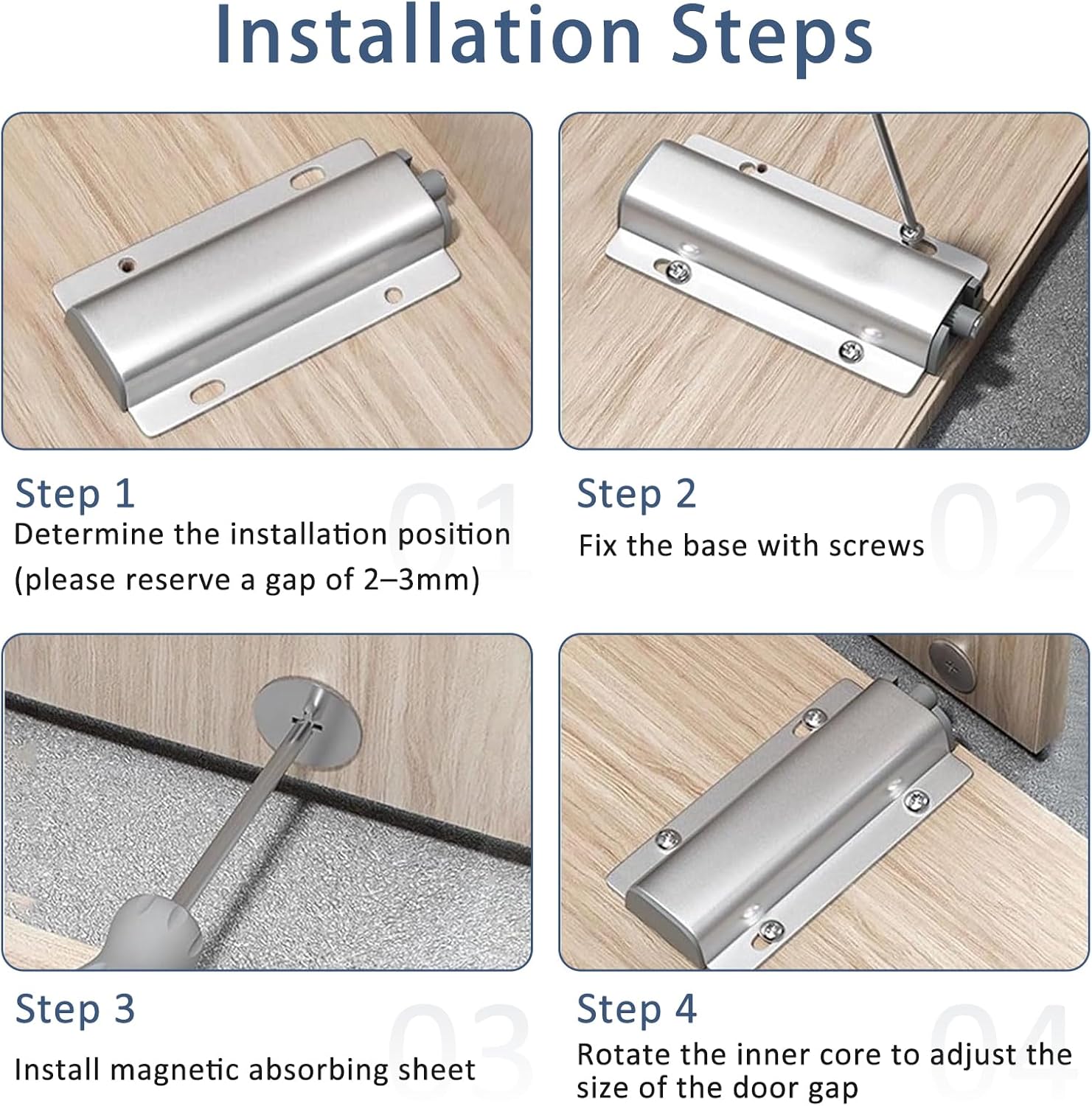 Installation Steps

Step 1
01
Determine the installation position (please reserve a gap of 2–3mm)

Step 2
02
Fix the base with screws

Step 3
03
Install magnetic absorbing sheet

Step 4
04
Rotate the inner core to adjust the size of the door gap