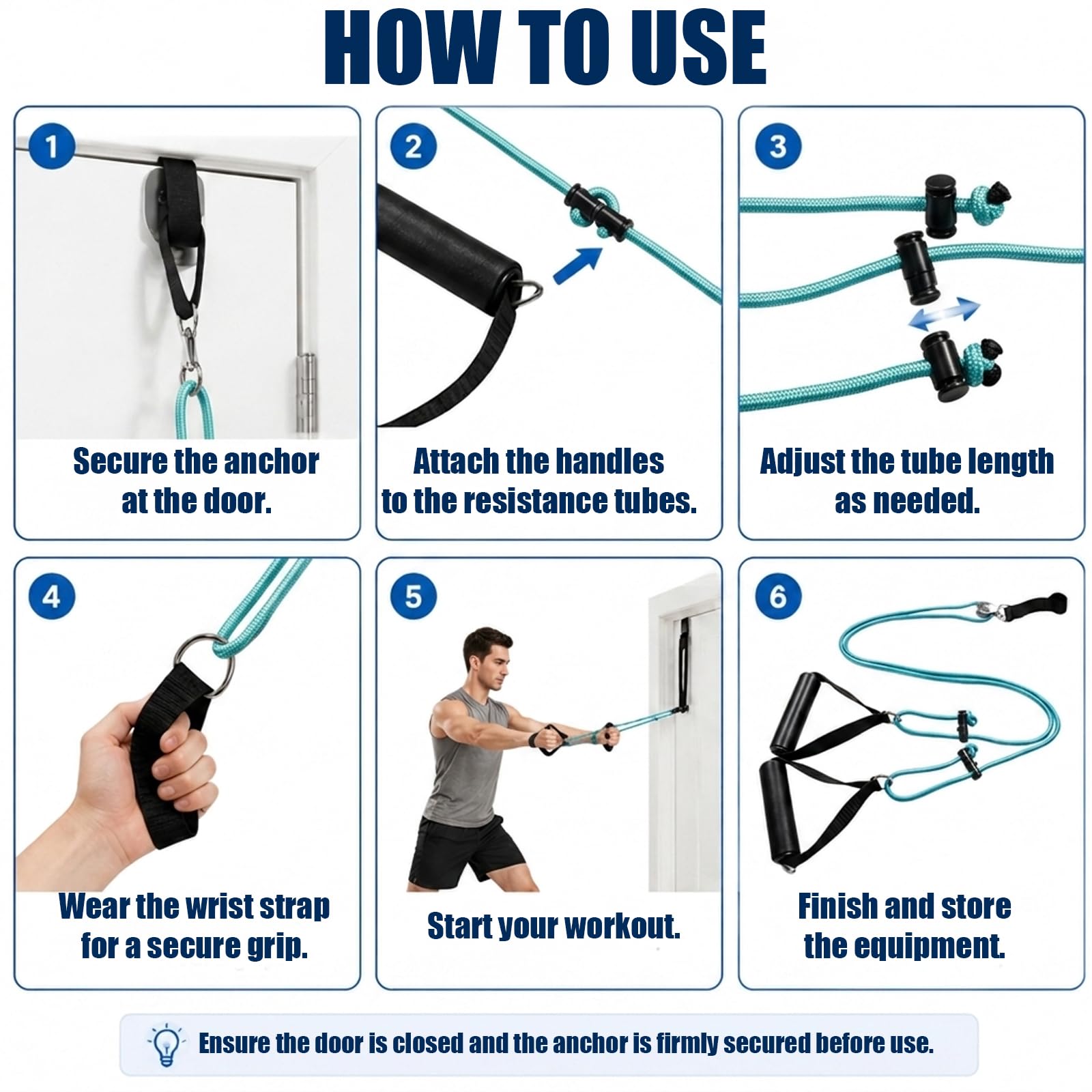 HOW TO USE

1
Secure the anchor at the door.

2
Attach the handles to the resistance tubes.

3
Adjust the tube length as needed.

4
Wear the wrist strap for a secure grip.

5
Start your workout.

6
Finish and store the equipment.

Ensure the door is closed and the anchor is firmly secured before use.