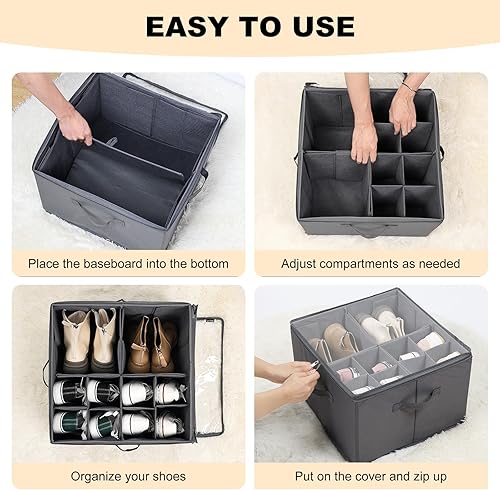 EASY TO USE

Place the baseboard into the bottom

Adjust compartments as needed

Organize your shoes

Put on the cover and zip up