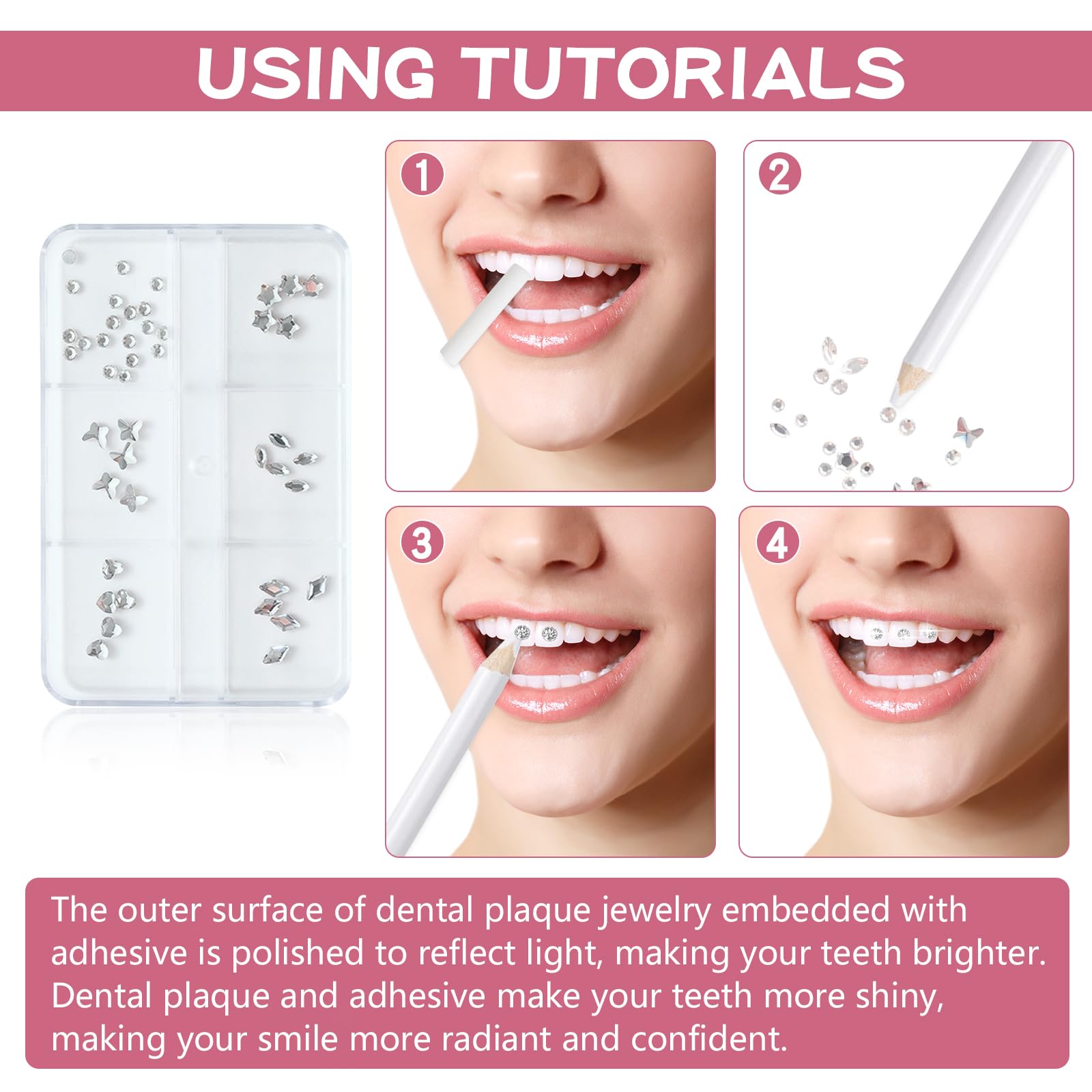 USING TUTORIALS

1

2

3

4

The outer surface of dental plaque jewelry embedded with adhesive is polished to reflect light, making your teeth brighter. Dental plaque and adhesive make your teeth more shiny, making your smile more radiant and confident.