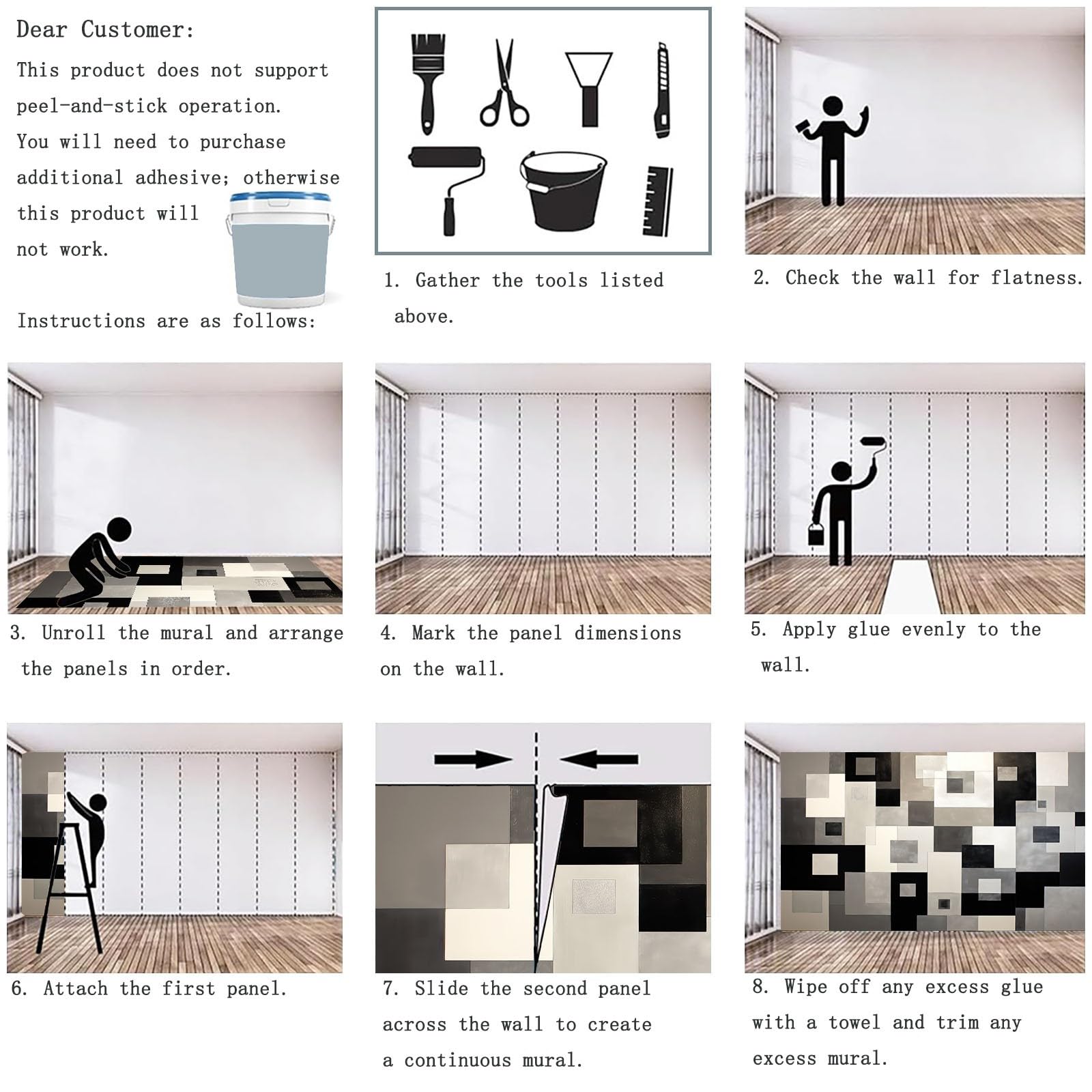 Dear Customer:

This product does not support peel-and-stick operation. You will need to purchase additional adhesive; otherwise this product will not work.

Instructions are as follows:

1. Gather the tools listed above.

2. Check the wall for flatness.

3. Unroll the mural and arrange the panels in order.

4. Mark the panel dimensions on the wall.

5. Apply glue evenly to the wall.

6. Attach the first panel.

7. Slide the second panel across the wall to create a continuous mural.

8. Wipe off any excess glue with a towel and trim any excess mural.