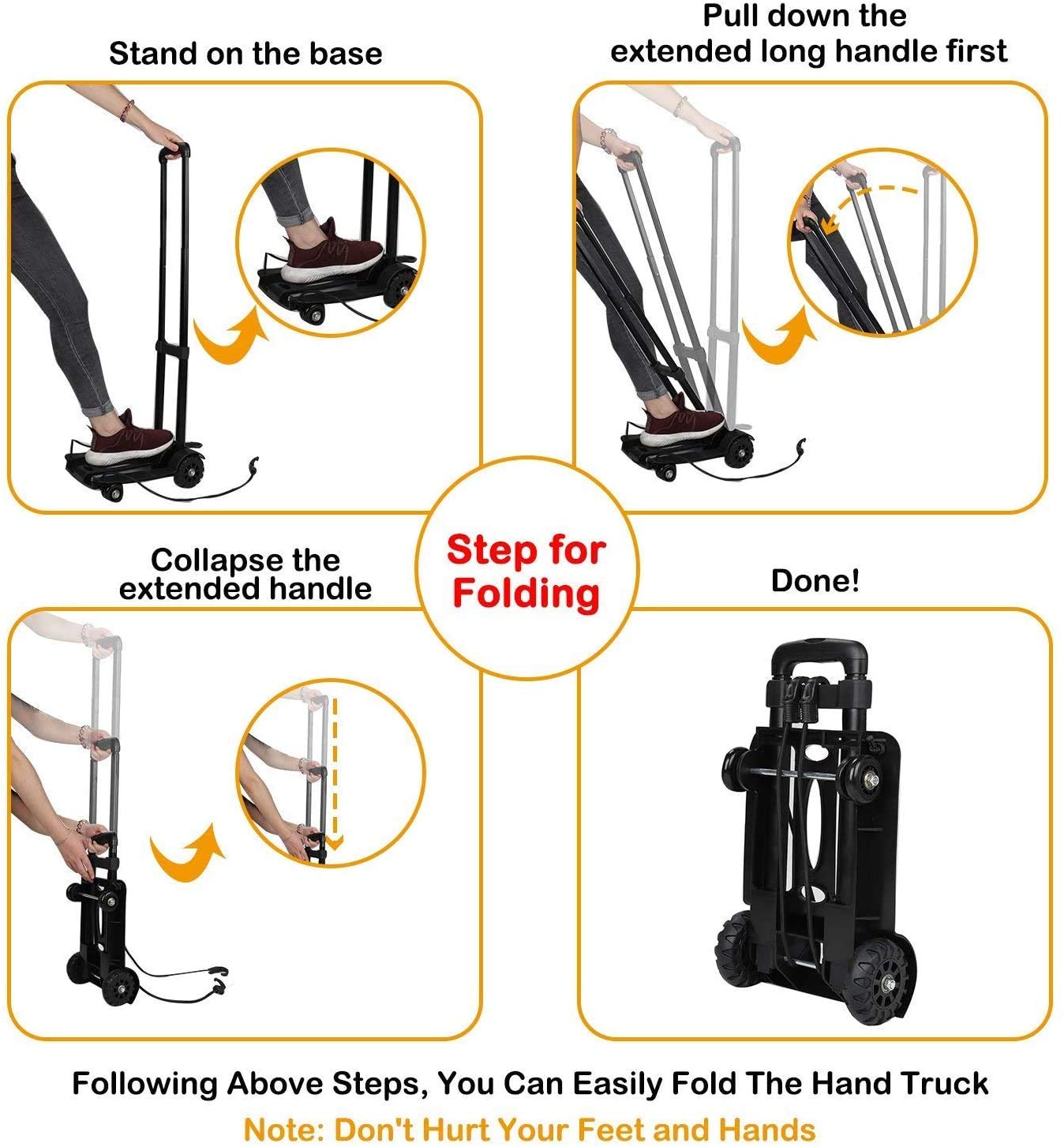 Stand on the base

Pull down the extended long handle first

Step for Folding

Collapse the extended handle

Done!

Following Above Steps, You Can Easily Fold The Hand Truck

Note: Don't Hurt Your Feet and Hands