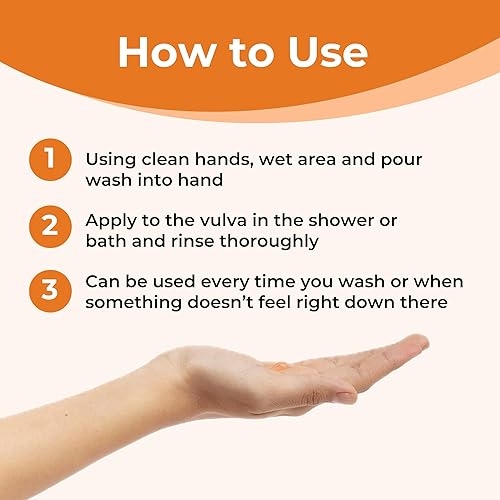 How to Use

1 Using clean hands, wet area and pour wash into hand

2 Apply to the vulva in the shower or bath and rinse thoroughly

3 Can be used every time you wash or when something doesn't feel right down there