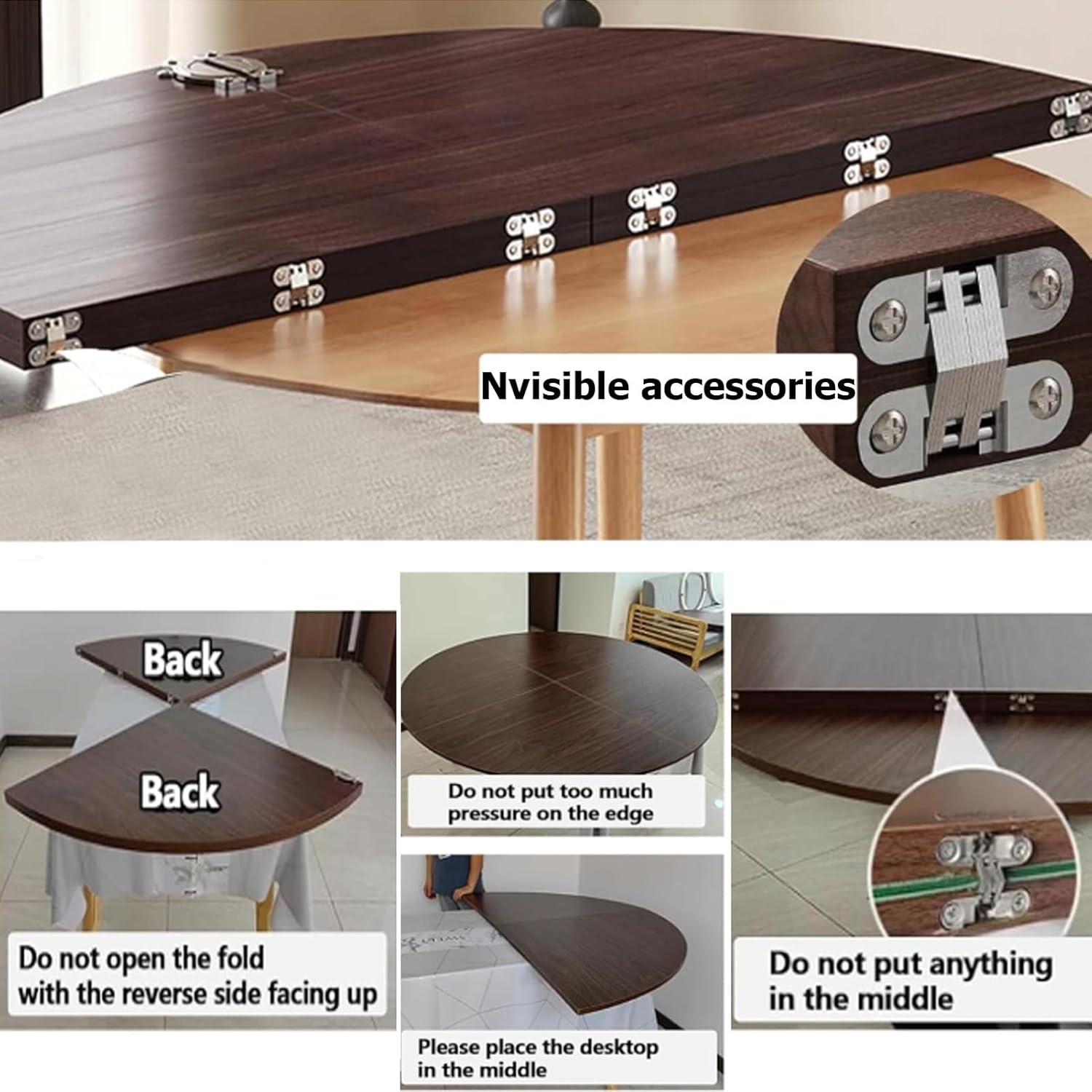 Nvisible accessories

Back

Back

Do not open the fold with the reverse side facing up

Do not put too much pressure on the edge

Please place the desktop in the middle

Do not put anything in the middle