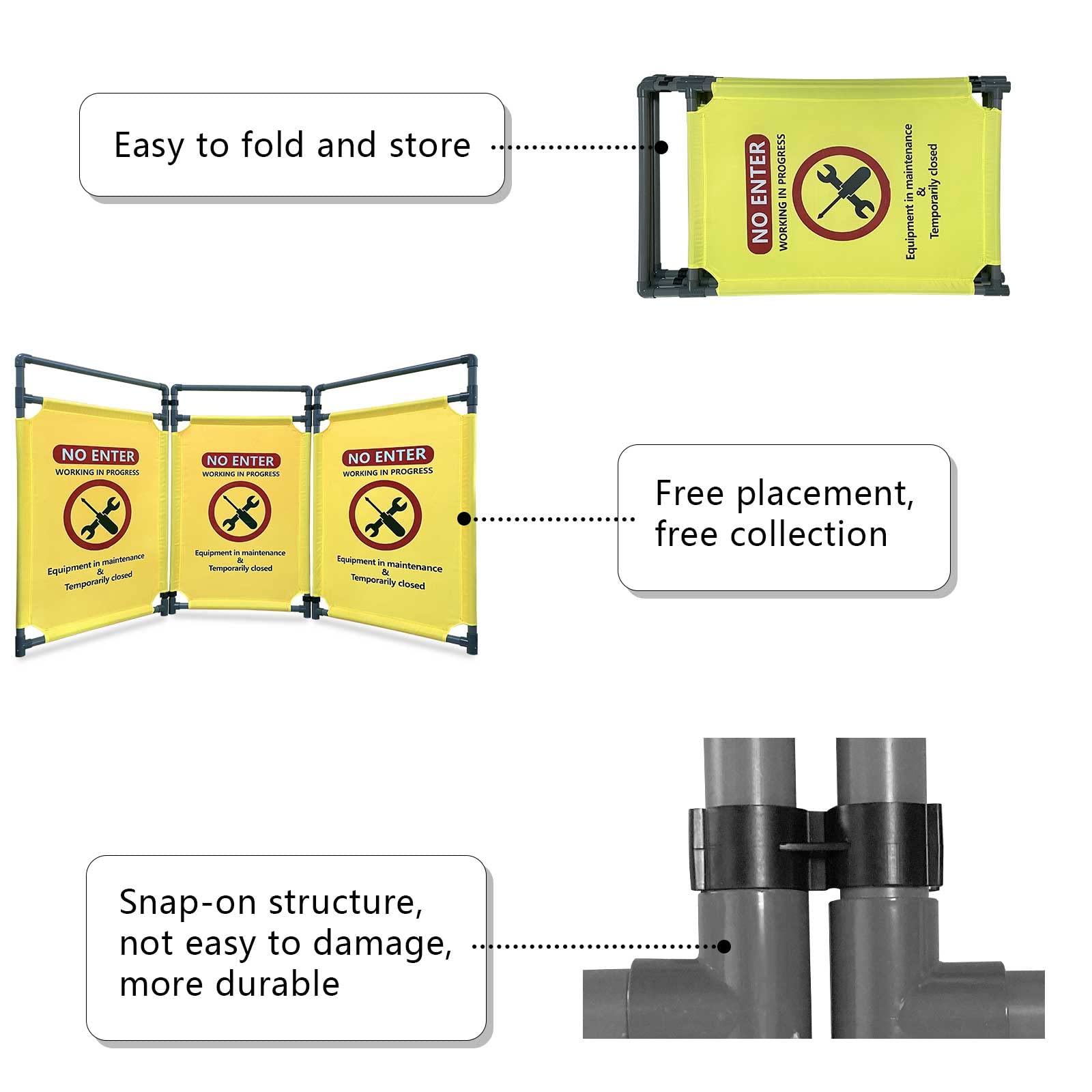 Easy to fold and store

NO ENTER
WORKING IN PROGRESS
Equipment in maintenance
&
Temporarily closed

NO ENTER
WORKING IN PROGRESS
Equipment in maintenance
&
Temporarily closed

NO ENTER
WORKING IN PROGRESS
Equipment in maintenance
&
Temporarily closed

NO ENTER
WORKING IN PROGRESS
Equipment in maintenance
&
Temporarily closed

Free placement, free collection

Snap-on structure, not easy to damage, more durable