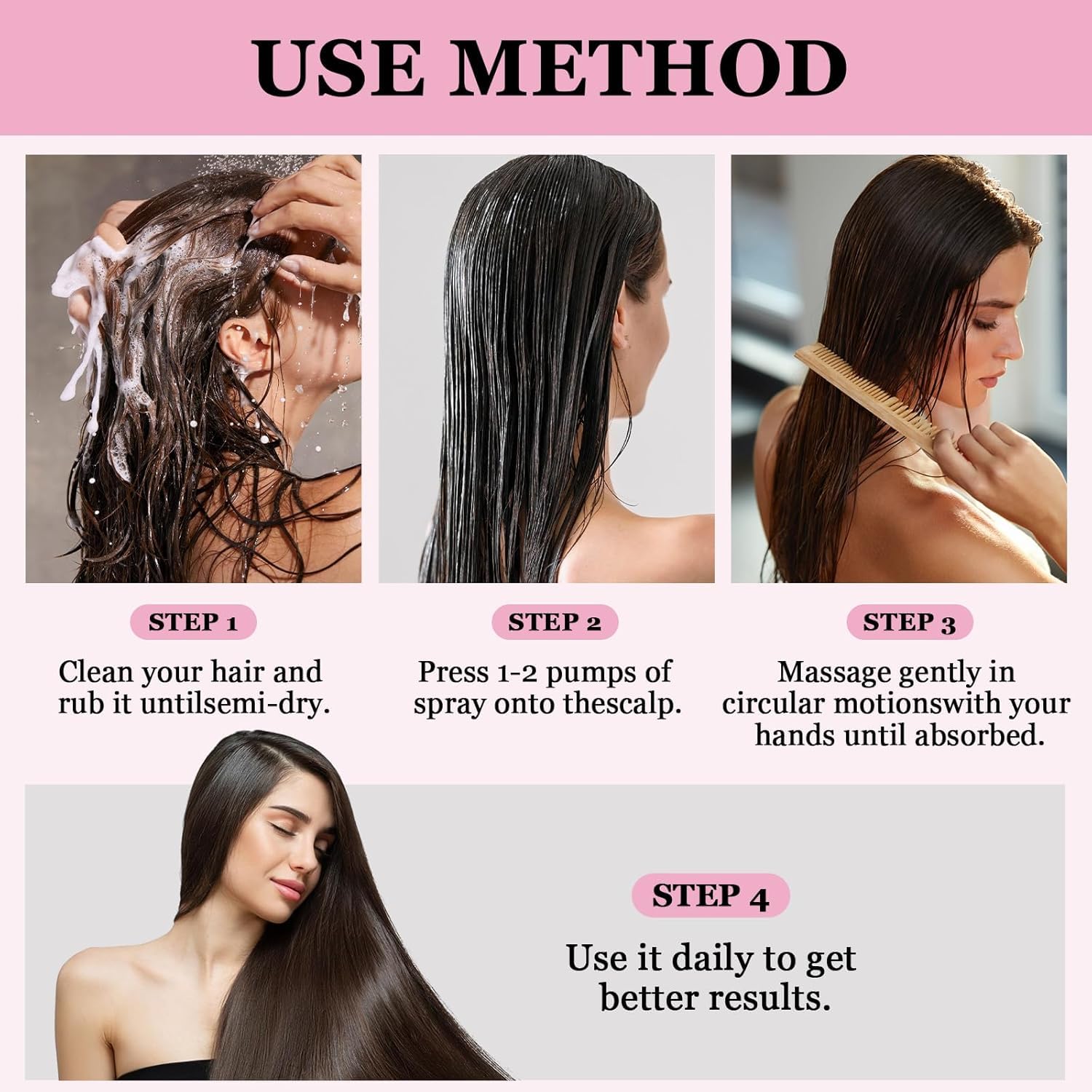 USE METHOD

STEP 1

Clean your hair and rub it untilsemi-dry.

STEP 2

Press 1-2 pumps of spray onto thescalp.

STEP 3

Massage gently in circular motionswith your hands until absorbed.

STEP 4

Use it daily to get better results.