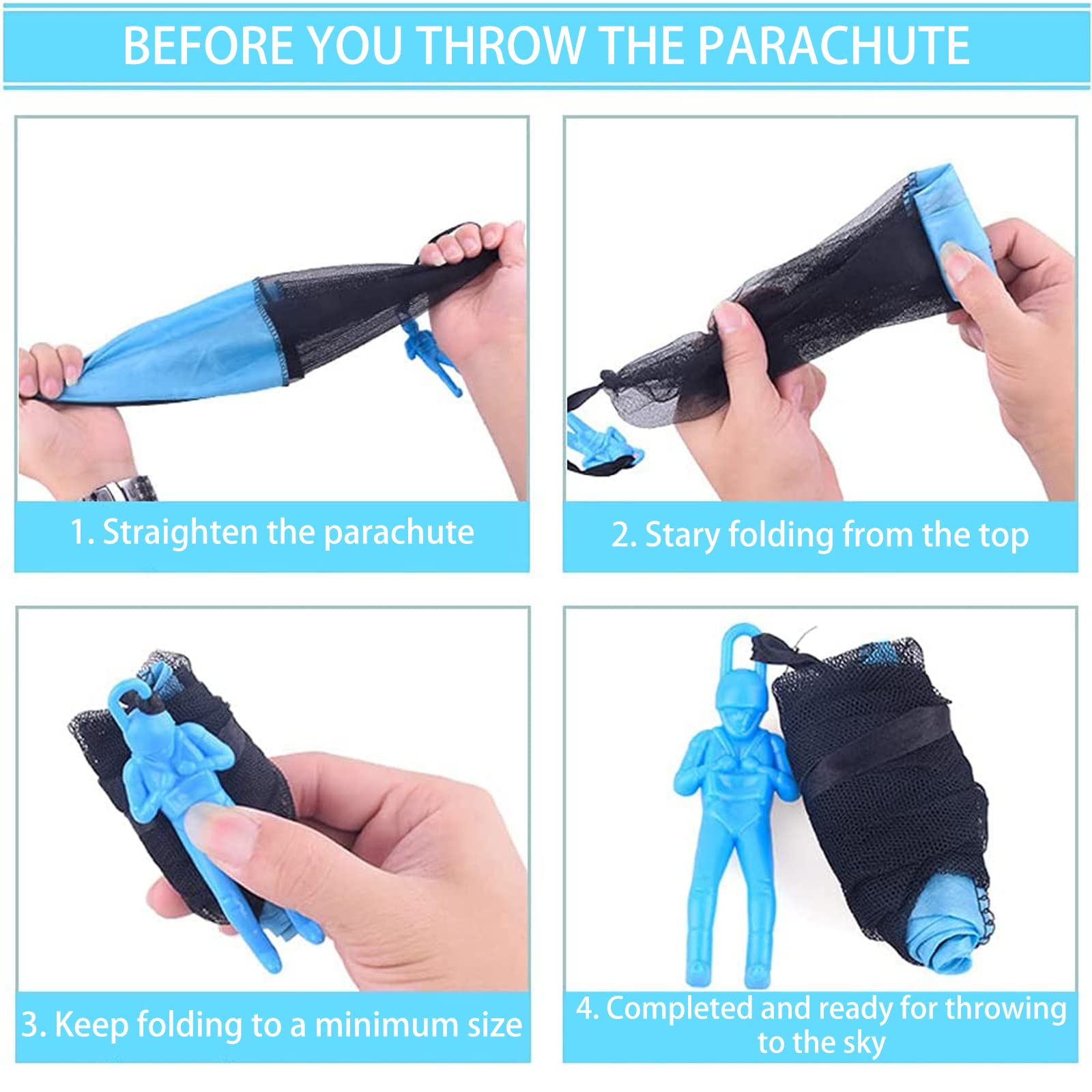 BEFORE YOU THROW THE PARACHUTE

1. Straighten the parachute

2. Stary folding from the top

3. Keep folding to a minimum size

4. Completed and ready for throwing to the sky