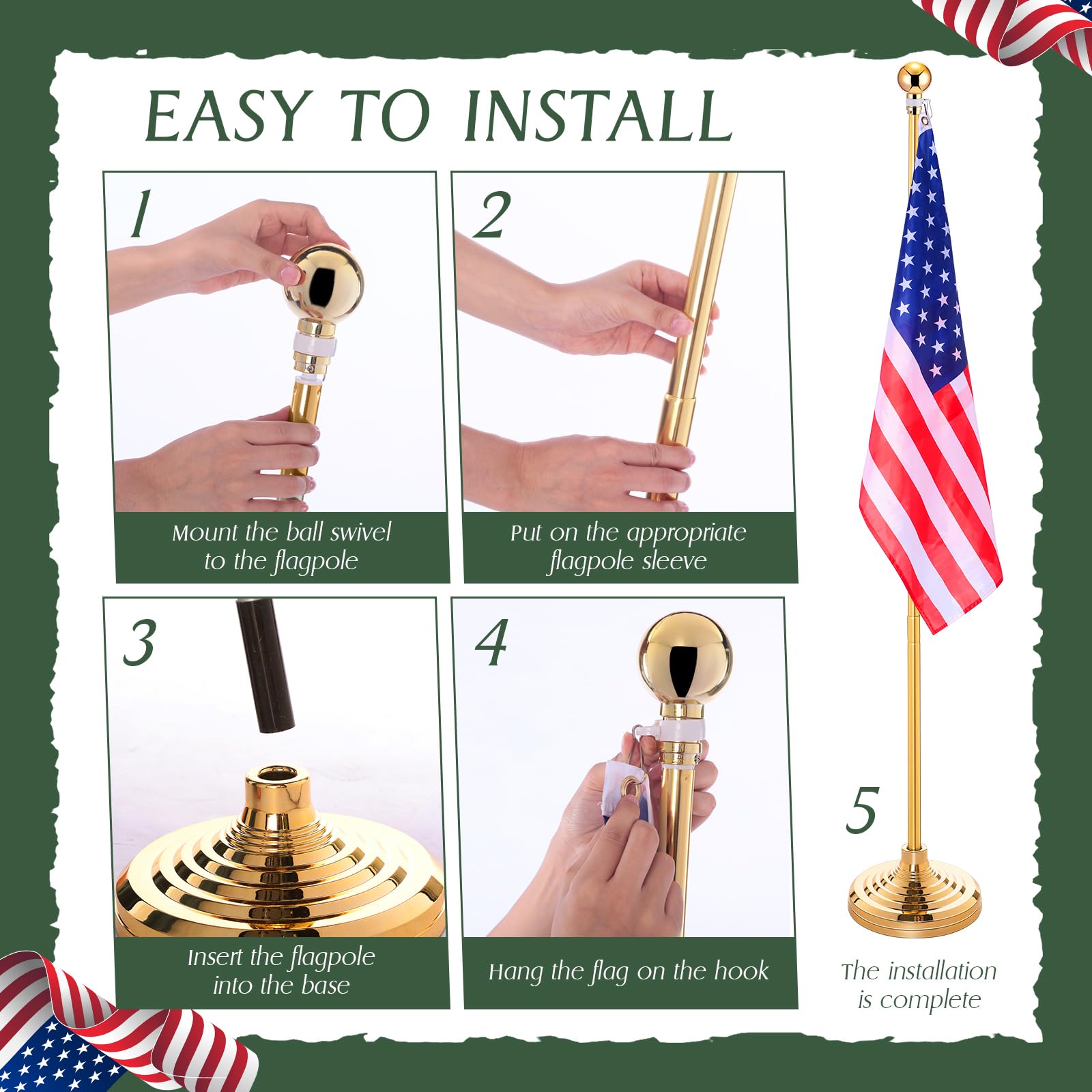 EASY TO INSTALL

1

Mount the ball swivel to the flagpole

2

Put on the appropriate flagpole sleeve

3

Insert the flagpole into the base

4

Hang the flag on the hook

5

The installation is complete