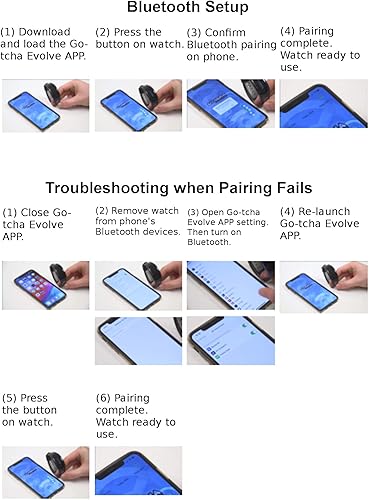 Bluetooth Setup

(1) Download and load the Go-tcha Evolve APP.

(2) Press the button on watch.

(3) Confirm Bluetooth pairing on phone.

(4) Pairing complete. Watch ready to use.

Troubleshooting when Pairing Fails

(1) Close Go-tcha Evolve APP.

(2) Remove watch from phone's Bluetooth devices.

(3) Open Go-tcha Evolve APP setting. Then turn on Bluetooth.

(4) Re-launch Go-tcha Evolve APP.

(5) Press the button on watch.

(6) Pairing complete. Watch ready to use.