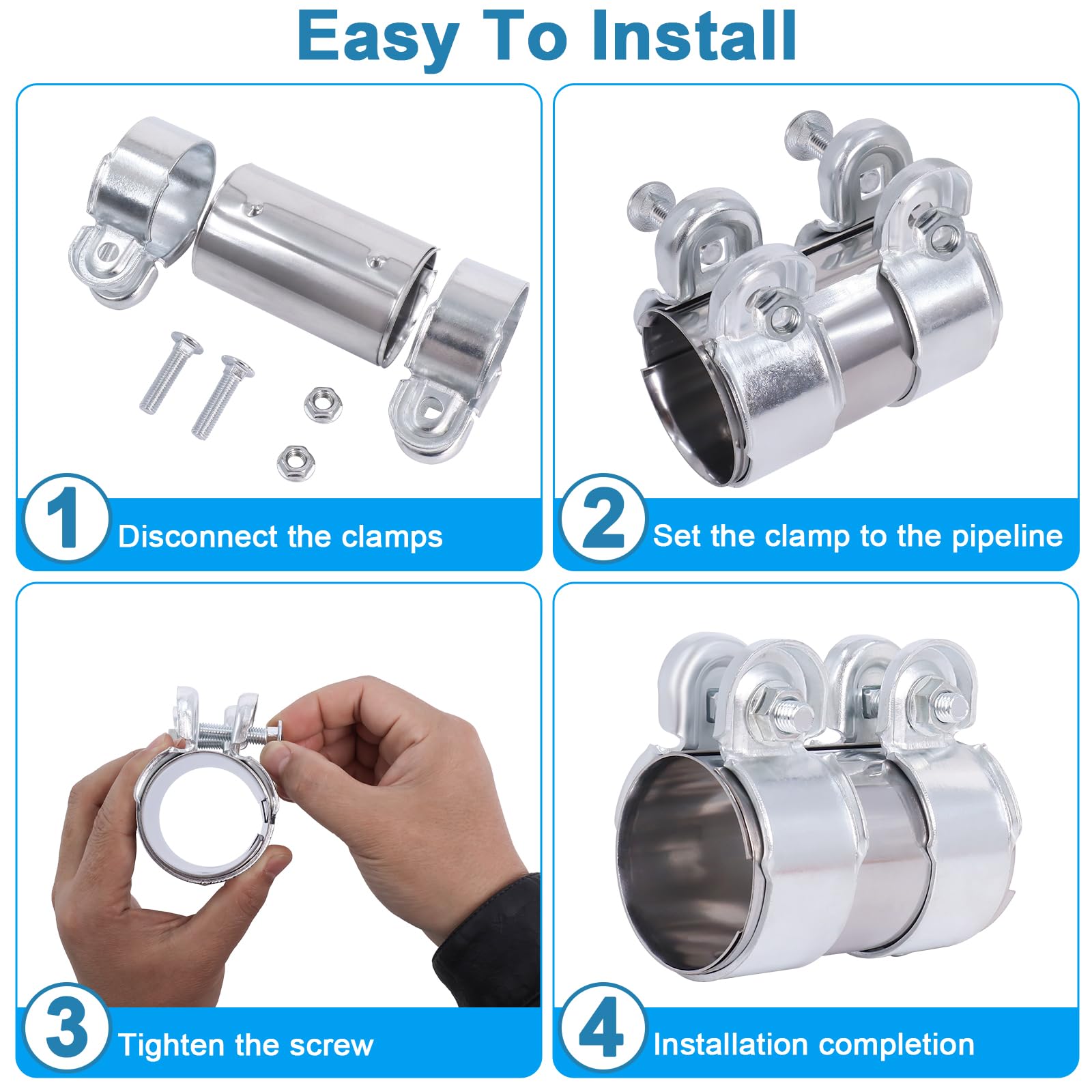 Easy To Install

1 Disconnect the clamps

2 Set the clamp to the pipeline

3 Tighten the screw

4 Installation completion