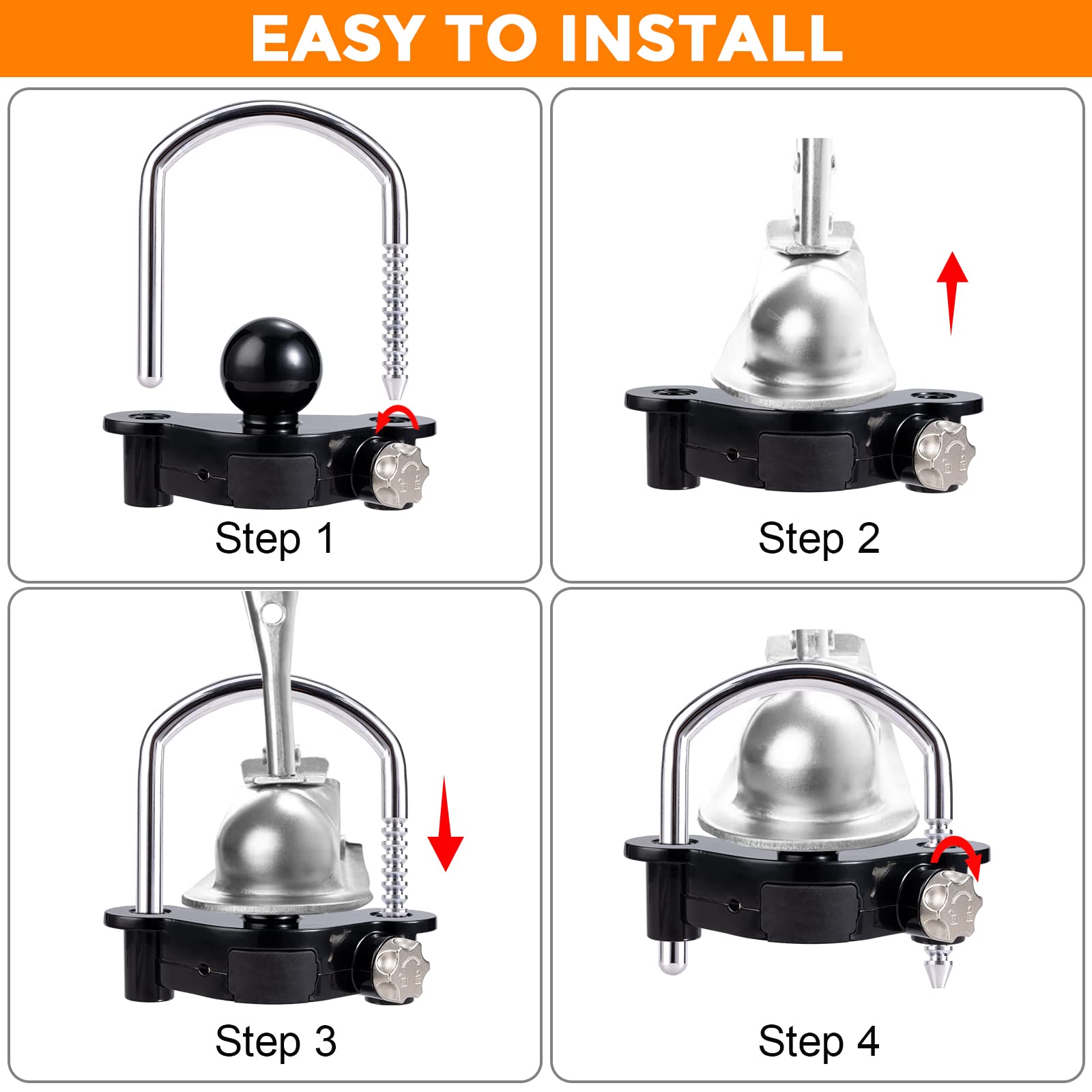 EASY TO INSTALL

Step 1

Step 2

Step 3

Step 4