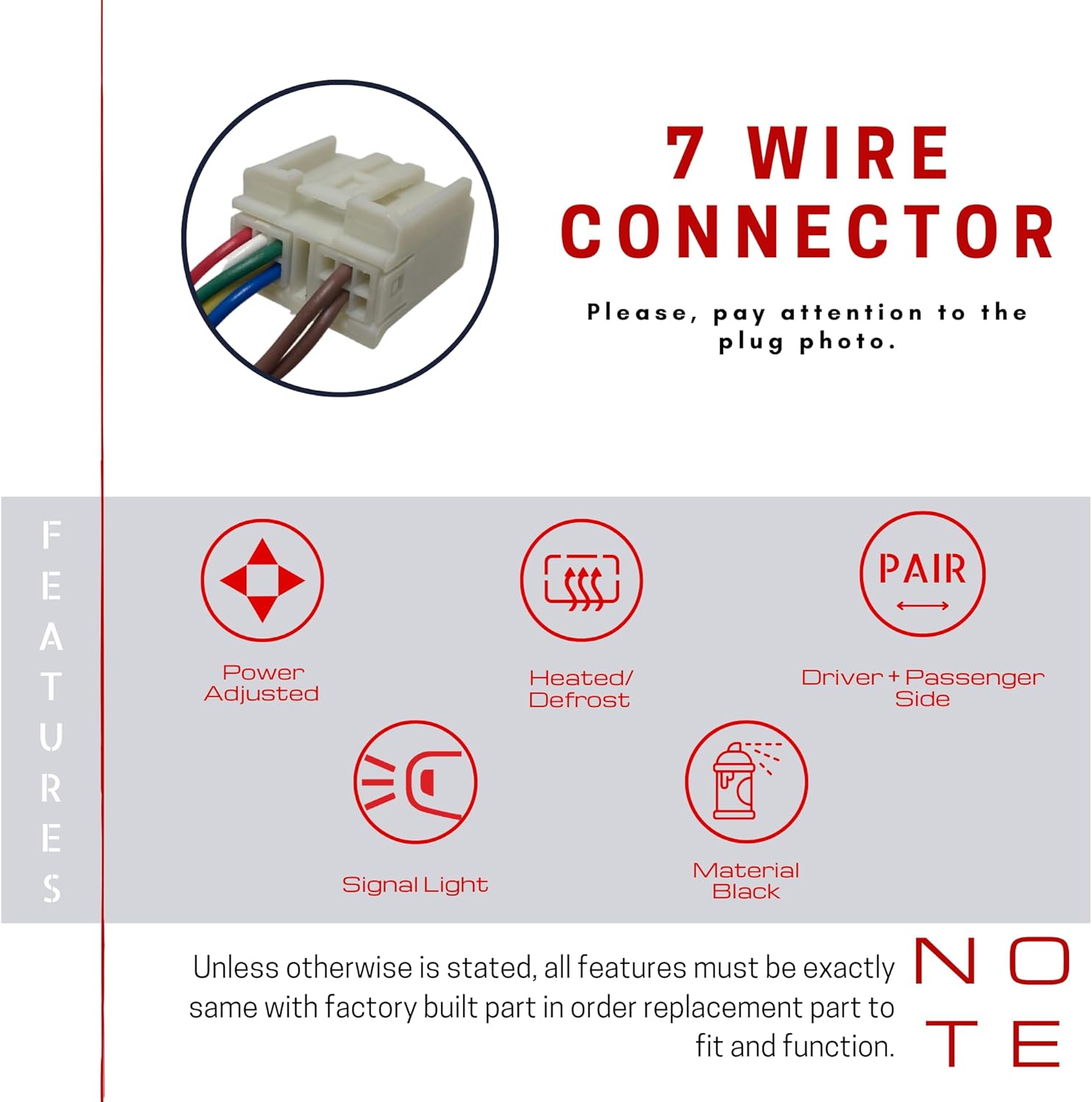 7 WIRE CONNECTOR

Please, pay attention to the plug photo.

FEATURES

Power Adjusted

Heated/ Defrost

PAIR

Driver + Passenger Side

Signal Light

Material Black

Unless otherwise is stated, all features must be exactly same with factory built part in order replacement part to fit and function.

NOTE