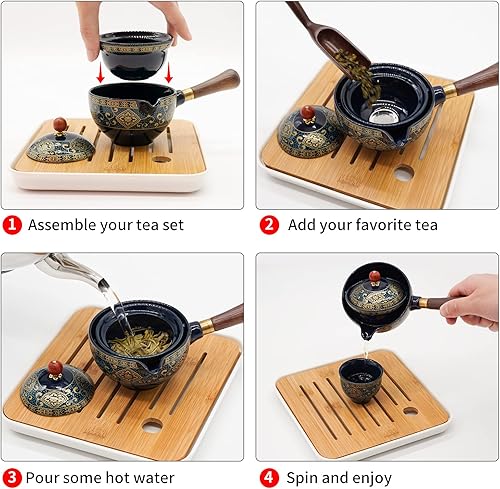 1 Assemble your tea set

2 Add your favorite tea

3 Pour some hot water

4 Spin and enjoy