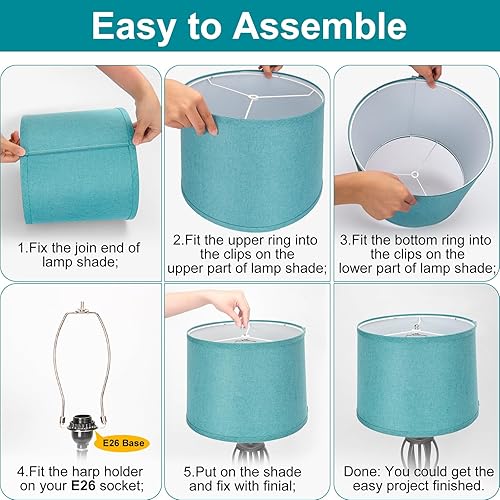 Easy to Assemble

1.Fix the join end of lamp shade;

2.Fit the upper ring into the clips on the upper part of lamp shade;

3.Fit the bottom ring into the clips on the lower part of lamp shade;

E26 Base

4.Fit the harp holder on your E26 socket;

5.Put on the shade and fix with finial;

Done: You could get the easy project finished.