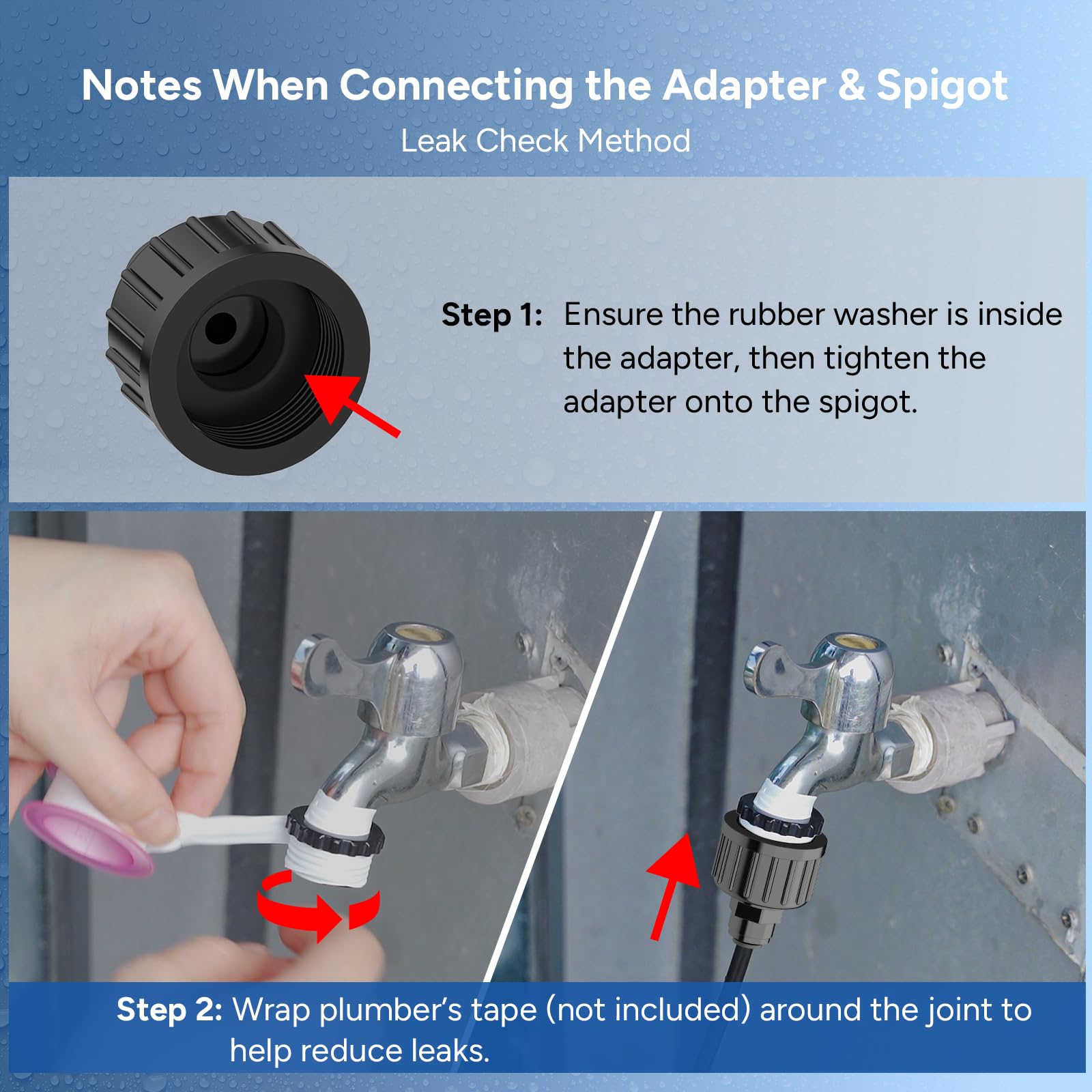 Notes When Connecting the Adapter & Spigot

Leak Check Method

Step 1: Ensure the rubber washer is inside the adapter, then tighten the adapter onto the spigot.

Step 2: Wrap plumber's tape (not included) around the joint to help reduce leaks.