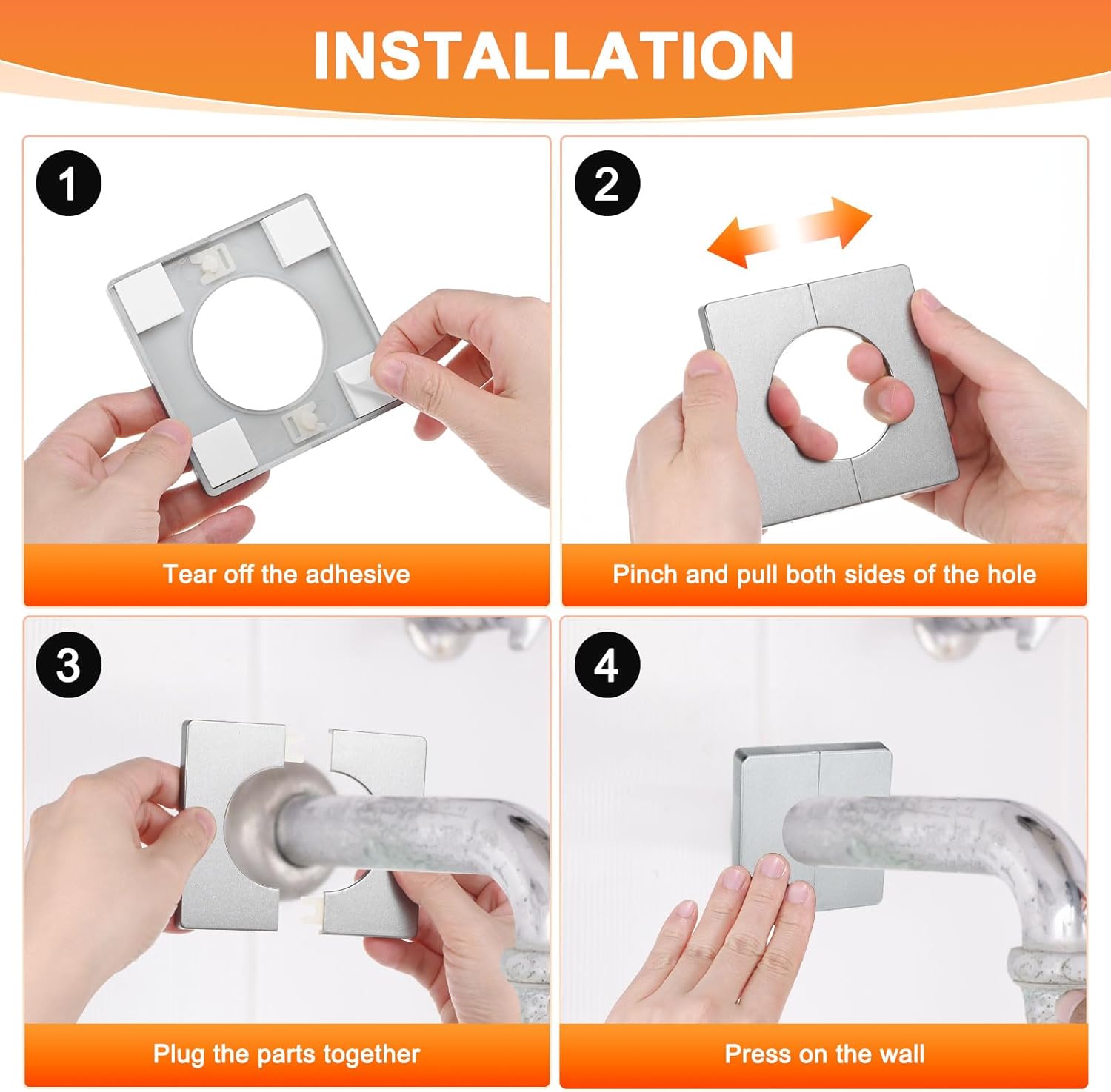 INSTALLATION

1

Tear off the adhesive

2

Pinch and pull both sides of the hole

3

Plug the parts together

4

Press on the wall