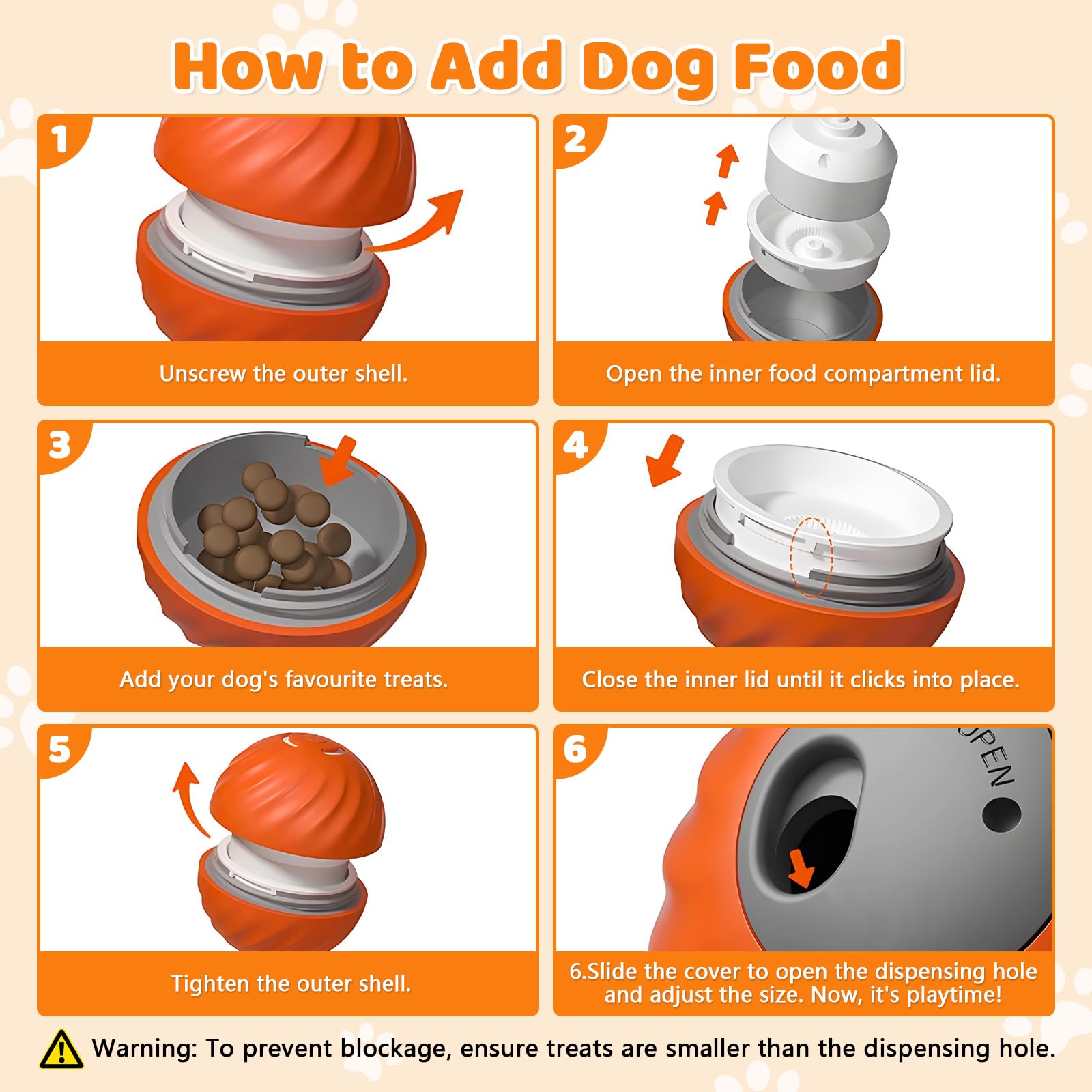 How to Add Dog Food

1

Unscrew the outer shell.

2

Open the inner food compartment lid.

3

Add your dog's favourite treats.

4

Close the inner lid until it clicks into place.

5

Tighten the outer shell.

6

OPEN

6.Slide the cover to open the dispensing hole and adjust the size. Now, it's playtime!

Warning: To prevent blockage, ensure treats are smaller than the dispensing hole.