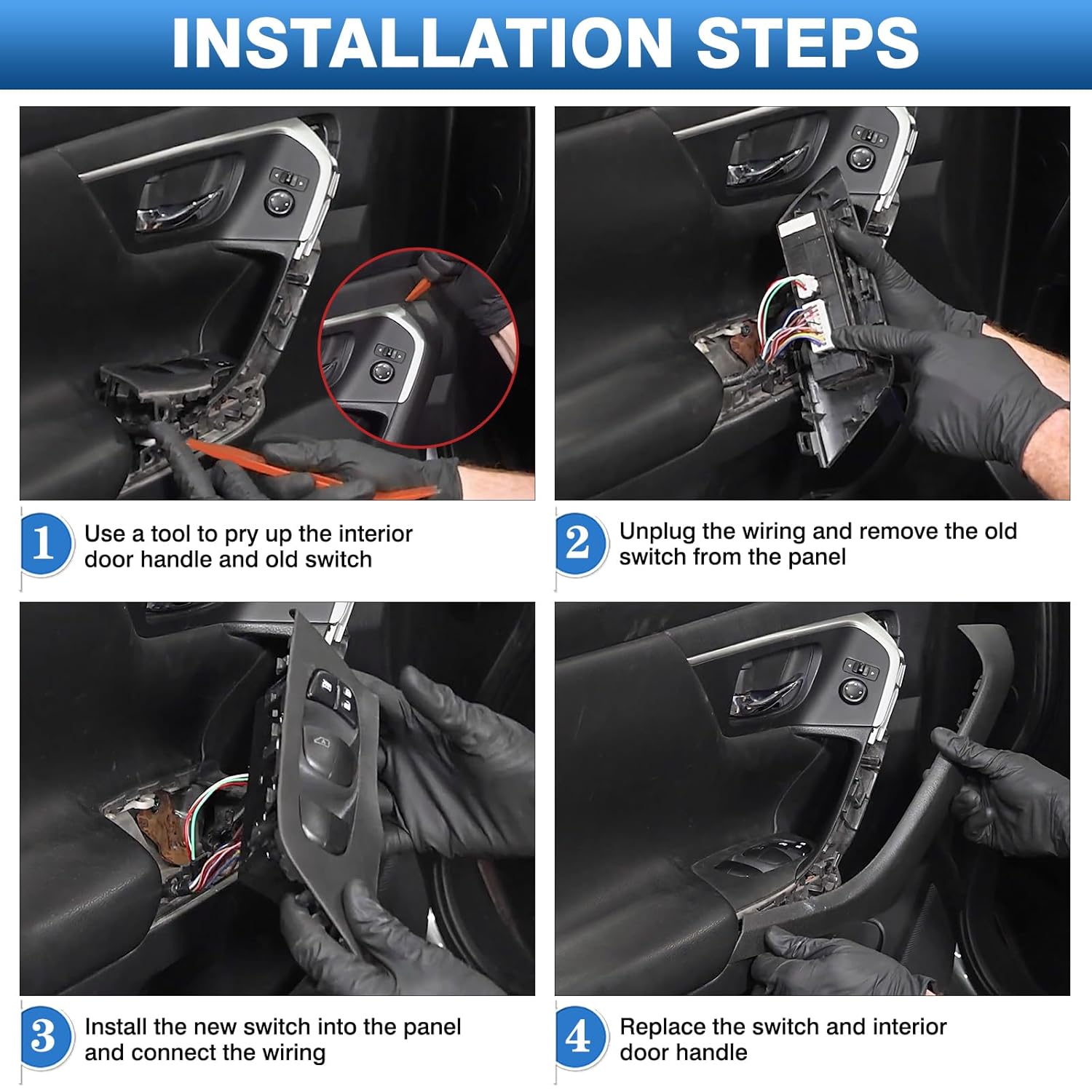 INSTALLATION STEPS

1 Use a tool to pry up the interior door handle and old switch

2 Unplug the wiring and remove the old switch from the panel

3 Install the new switch into the panel and connect the wiring

4 Replace the switch and interior door handle