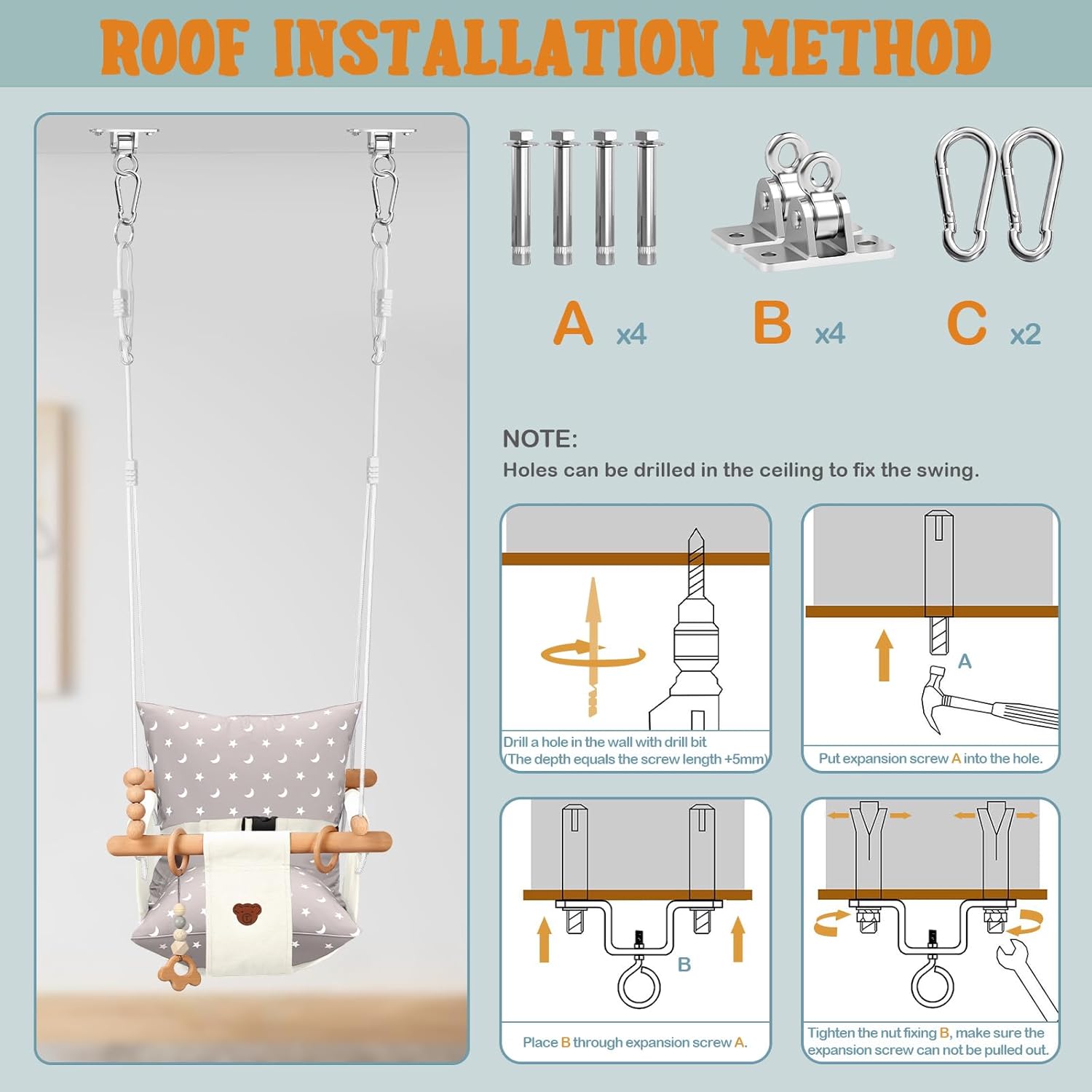 ROOF INSTALLATION METHOD

A x4

B x4

C x2

NOTE:
Holes can be drilled in the ceiling to fix the swing.

Drill a hole in the wall with drill bit (The depth equals the screw length +5mm)

A

Put expansion screw A into the hole.

B

Place B through expansion screw A.

Tighten the nut fixing B, make sure the expansion screw can not be pulled out.