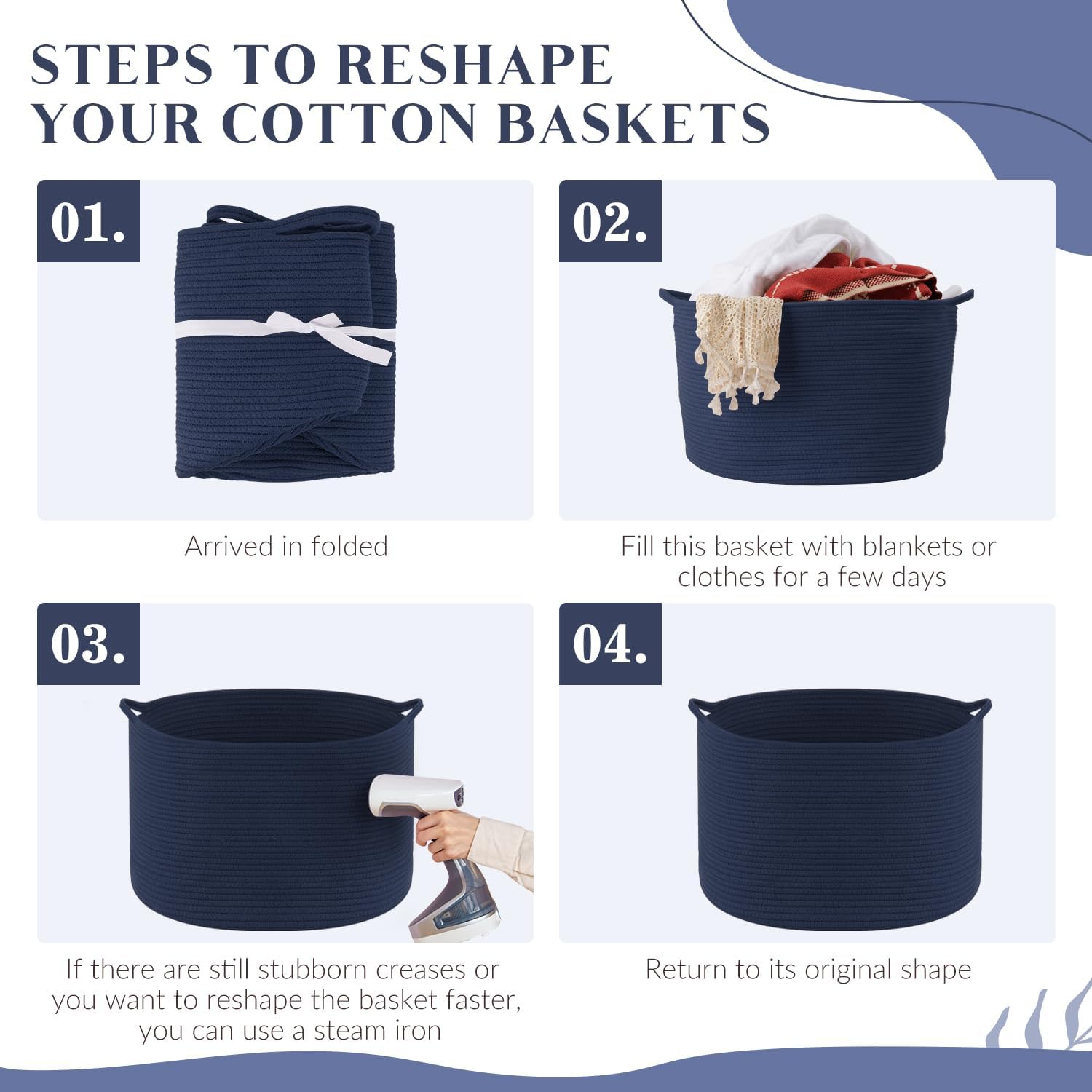 STEPS TO RESHAPE YOUR COTTON BASKETS

01.

Arrived in folded

02.

Fill this basket with blankets or clothes for a few days

03.

If there are still stubborn creases or you want to reshape the basket faster, you can use a steam iron

04.

Return to its original shape