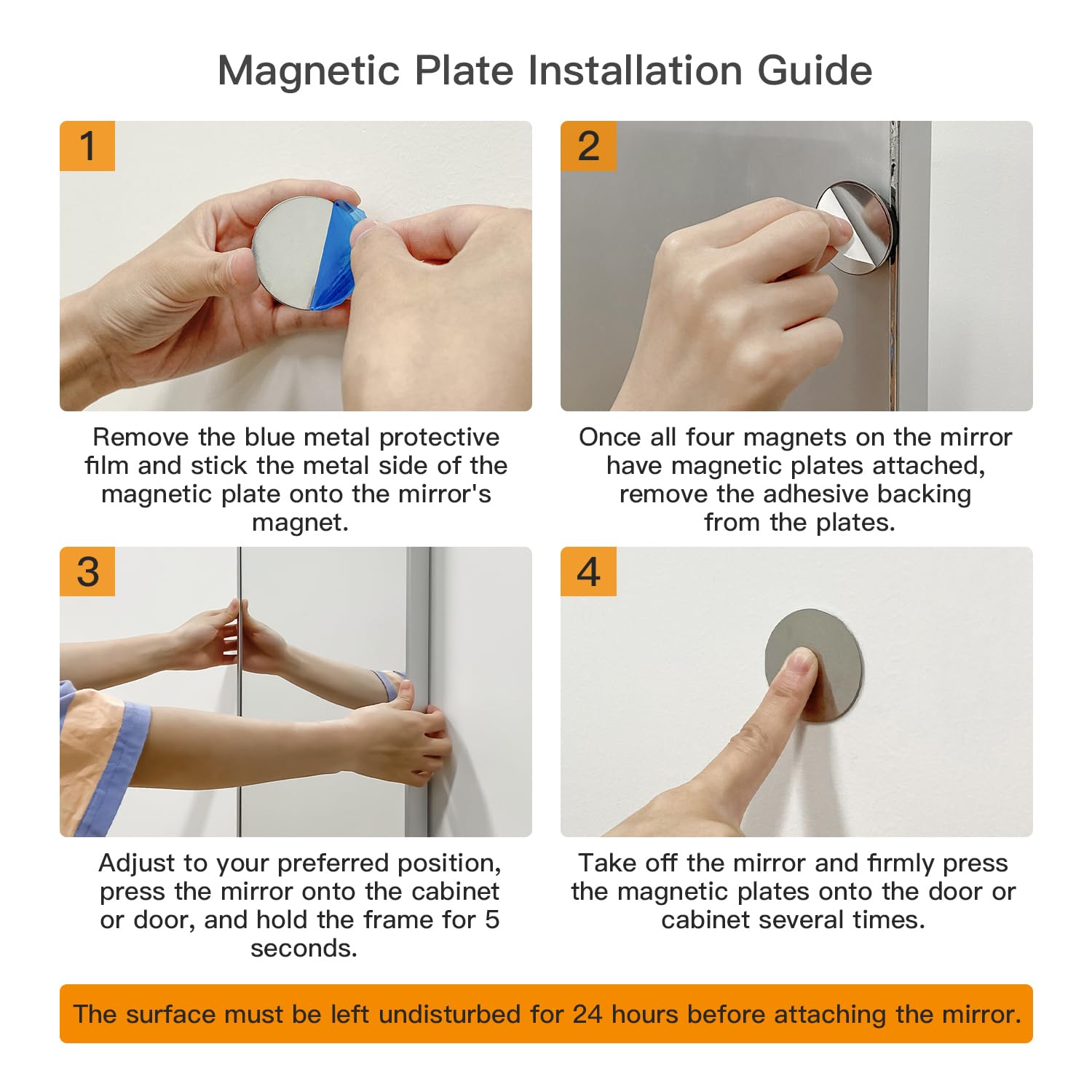 Magnetic Plate Installation Guide

1

Remove the blue metal protective film and stick the metal side of the magnetic plate onto the mirror's magnet.

2

Once all four magnets on the mirror have magnetic plates attached, remove the adhesive backing from the plates.

3

Adjust to your preferred position, press the mirror onto the cabinet or door, and hold the frame for 5 seconds.

4

Take off the mirror and firmly press the magnetic plates onto the door or cabinet several times.

The surface must be left undisturbed for 24 hours before attaching the mirror.