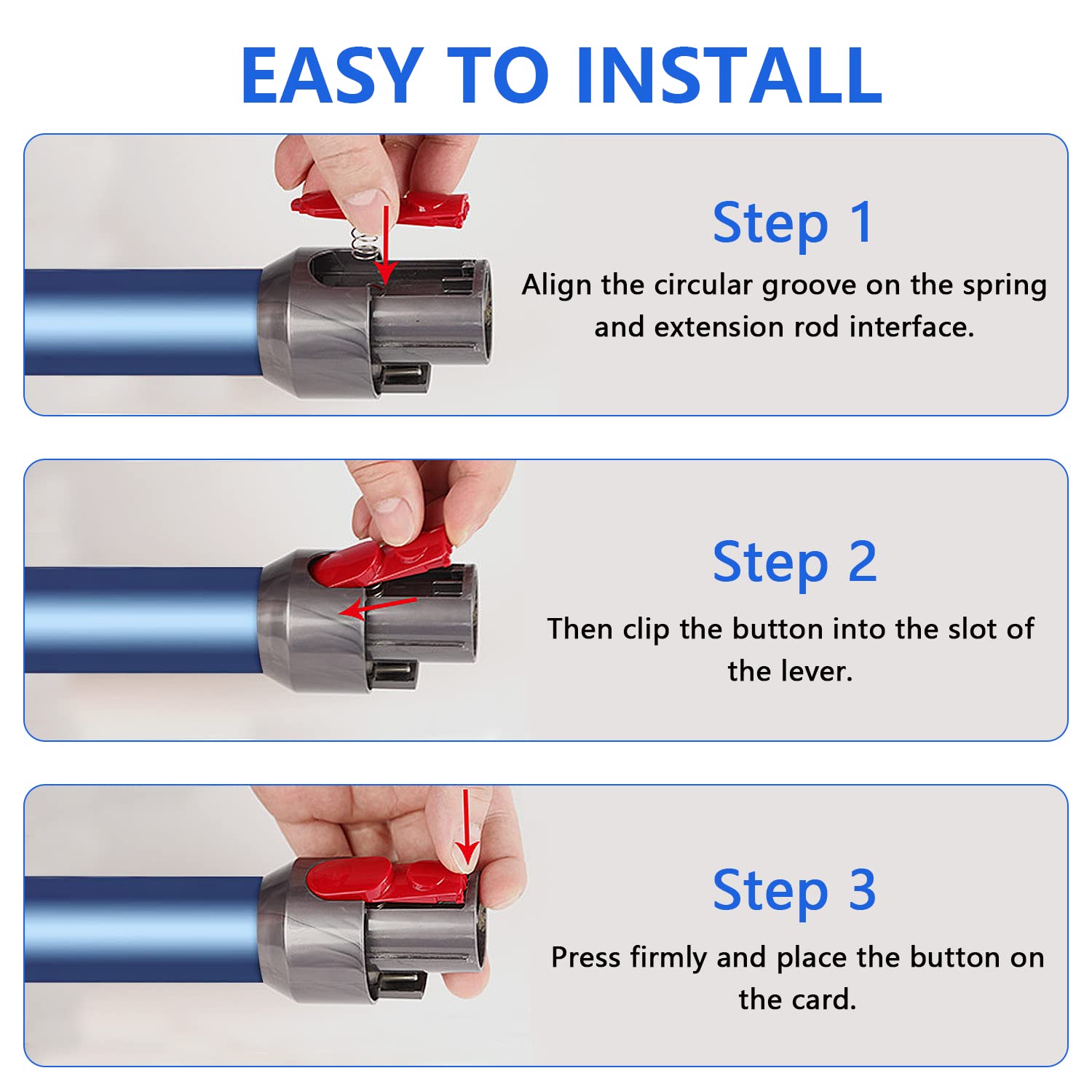 EASY TO INSTALL

Step 1

Align the circular groove on the spring and extension rod interface.

Step 2

Then clip the button into the slot of the lever.

Step 3

Press firmly and place the button on the card.