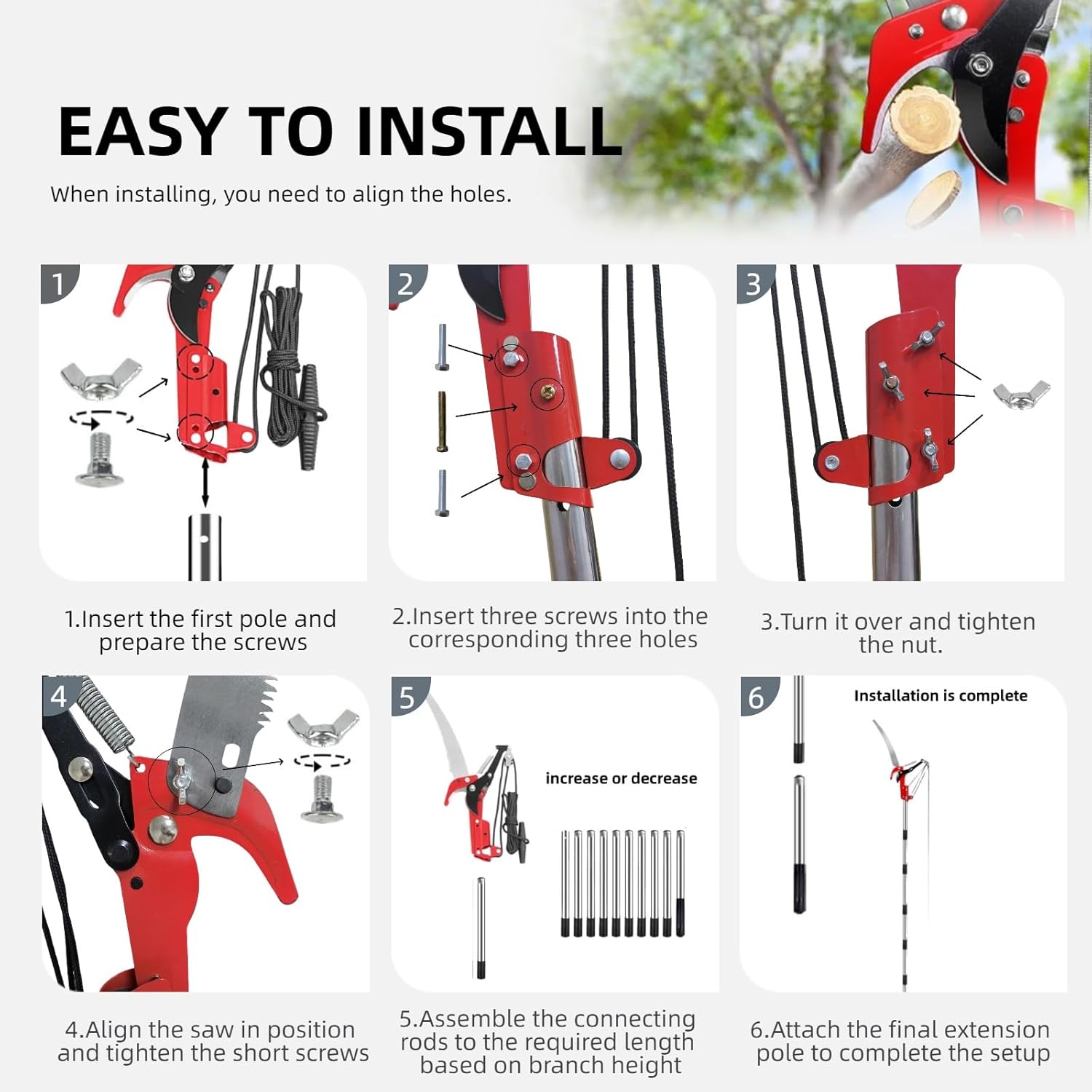 EASY TO INSTALL

When installing, you need to align the holes.

1

1.Insert the first pole and prepare the screws

2

2.Insert three screws into the corresponding three holes

3

3.Turn it over and tighten the nut.

4

4.Align the saw in position and tighten the short screws

5

increase or decrease

5.Assemble the connecting rods to the required length based on branch height

6

Installation is complete

6.Attach the final extension pole to complete the setup