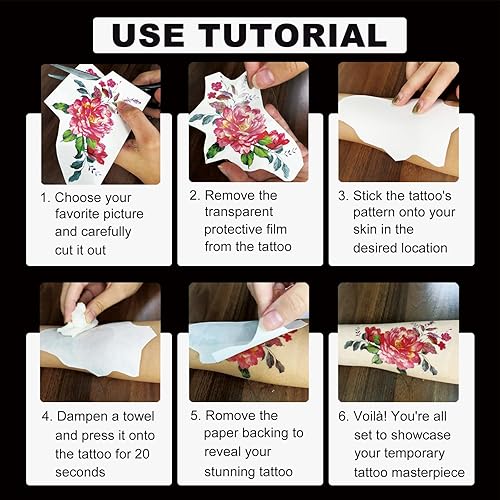 USE TUTORIAL

1. Choose your favorite picture and carefully cut it out

2. Remove the transparent protective film from the tattoo

3. Stick the tattoo's pattern onto your skin in the desired location

4. Dampen a towel and press it onto the tattoo for 20 seconds

5. Romove the paper backing to reveal your stunning tattoo

6. Voilà! You're all set to showcase your temporary tattoo masterpiece