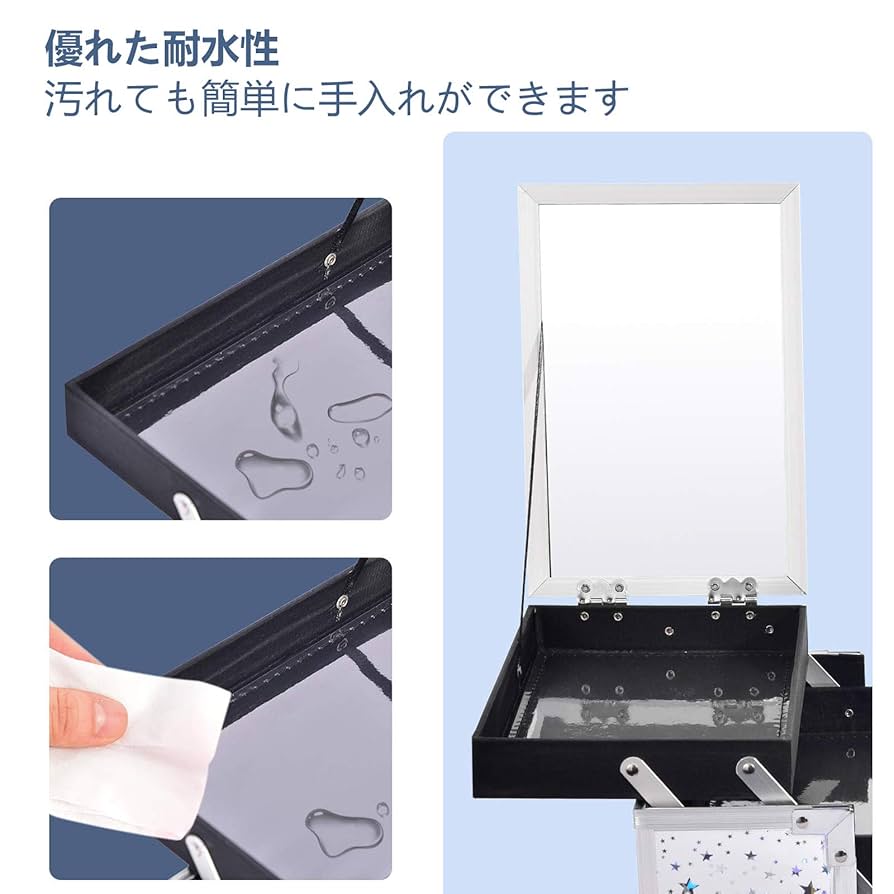 優れた耐水性
汚れても簡単に手入れができます