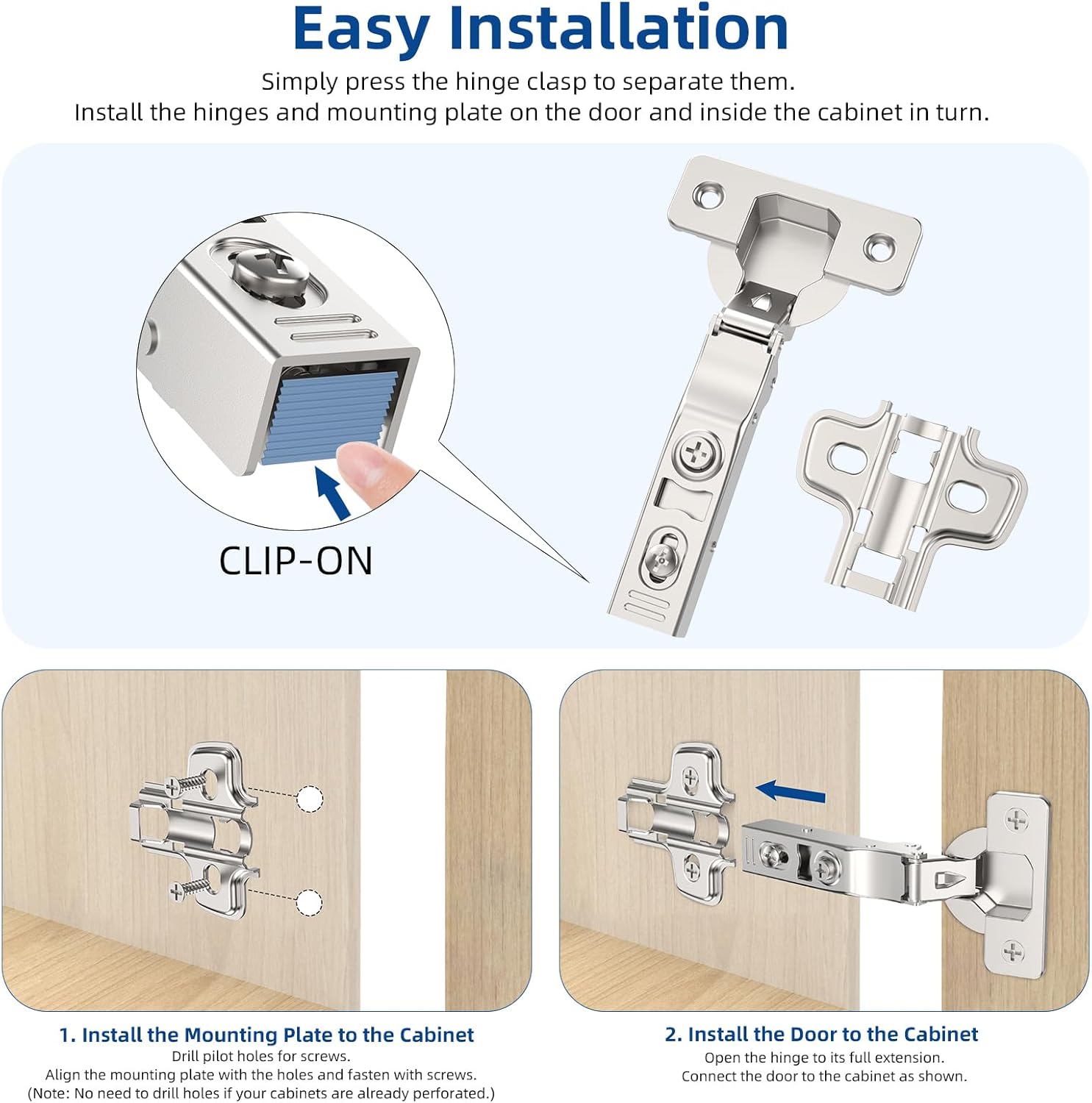 Easy Installation

Simply press the hinge clasp to separate them.
Install the hinges and mounting plate on the door and inside the cabinet in turn.

CLIP-ON

1. Install the Mounting Plate to the Cabinet
Drill pilot holes for screws.
Align the mounting plate with the holes and fasten with screws.
(Note: No need to drill holes if your cabinets are already perforated.)

2. Install the Door to the Cabinet
Open the hinge to its full extension.
Connect the door to the cabinet as shown.