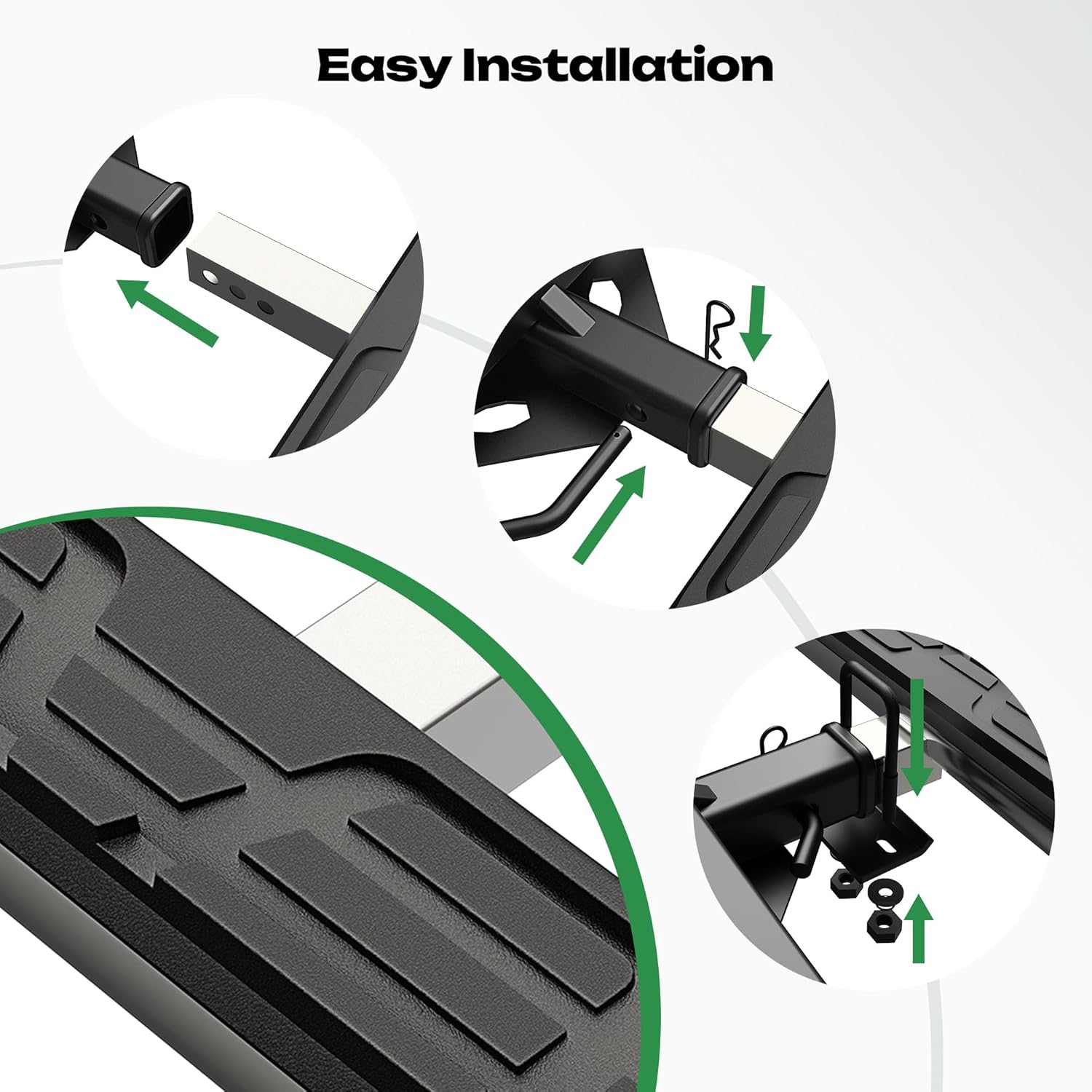 Easy Installation