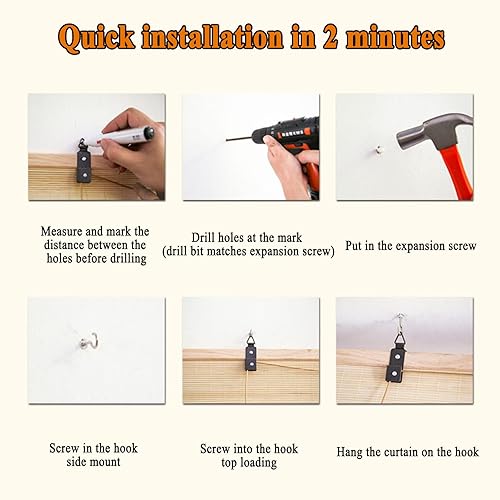 Quick installation in 2 minutes

Measure and mark the distance between the holes before drilling

Drill holes at the mark (drill bit matches expansion screw)

Put in the expansion screw

Screw in the hook side mount

Screw into the hook top loading

Hang the curtain on the hook