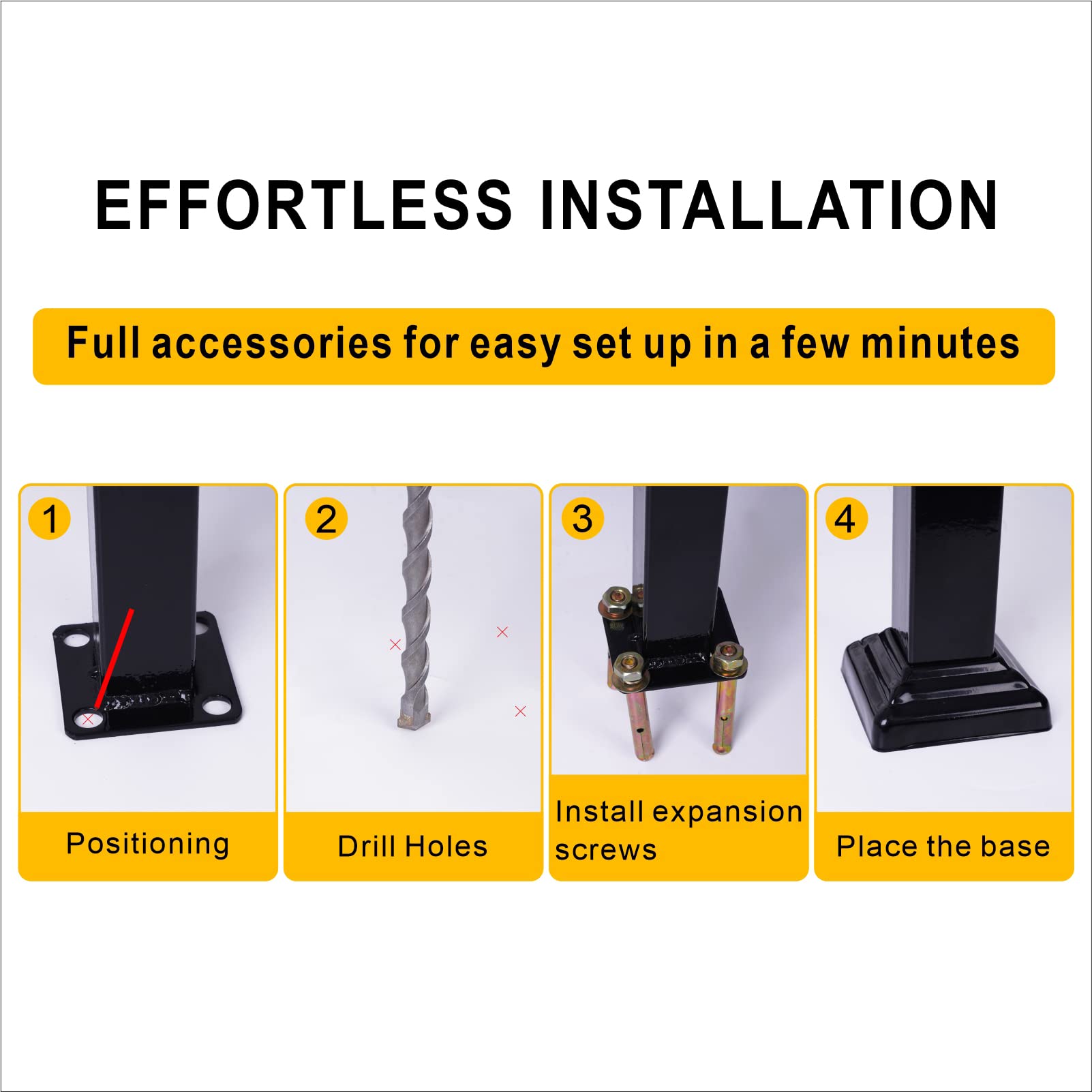 EFFORTLESS INSTALLATION

Full accessories for easy set up in a few minutes

1
Positioning

2
Drill Holes

3
Install expansion screws

4
Place the base