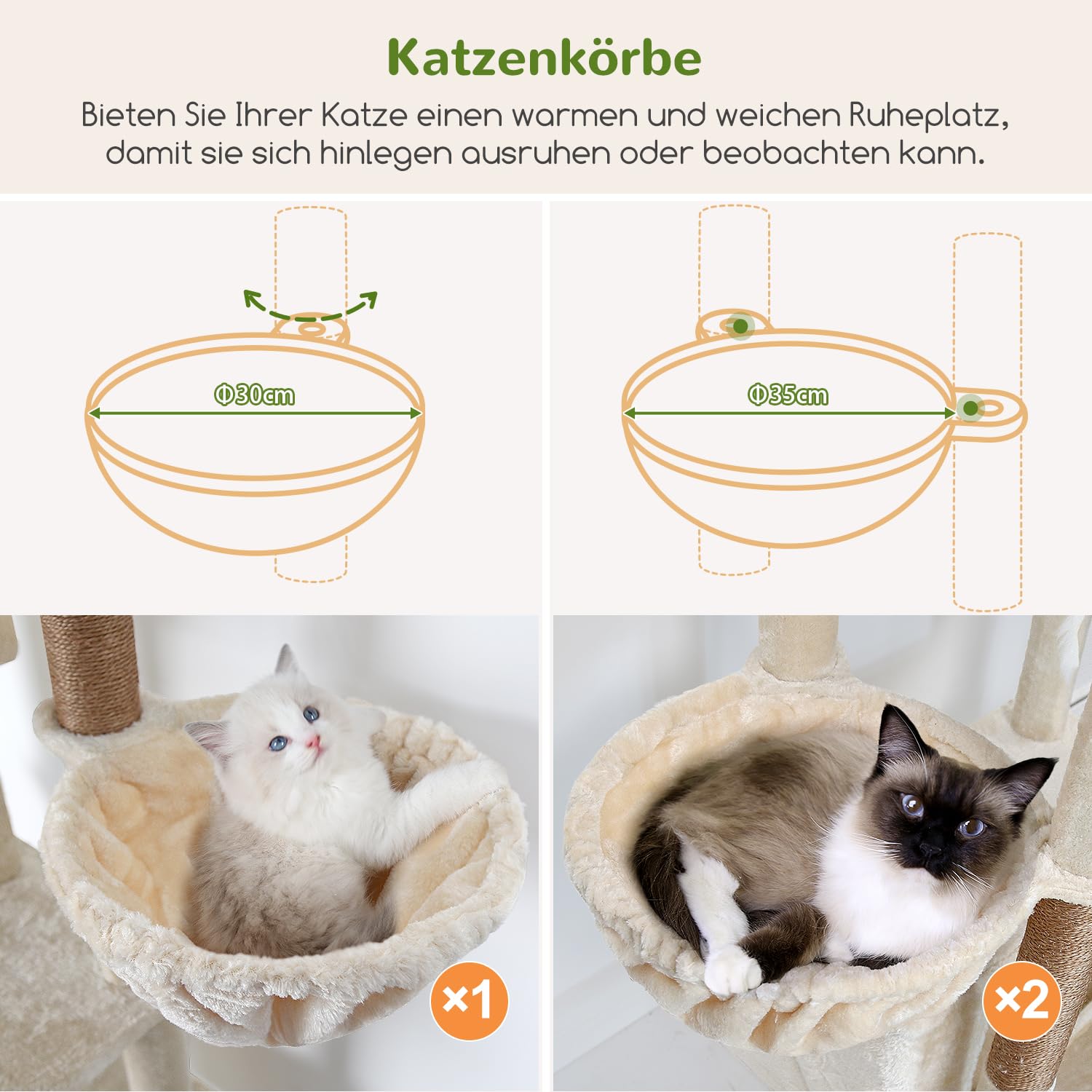 Katzenkörbe

Bieten Sie Ihrer Katze einen warmen und weichen Ruheplatz, damit sie sich hinlegen ausruhen oder beobachten kann.

Φ30cm

Φ35cm

×1

×2