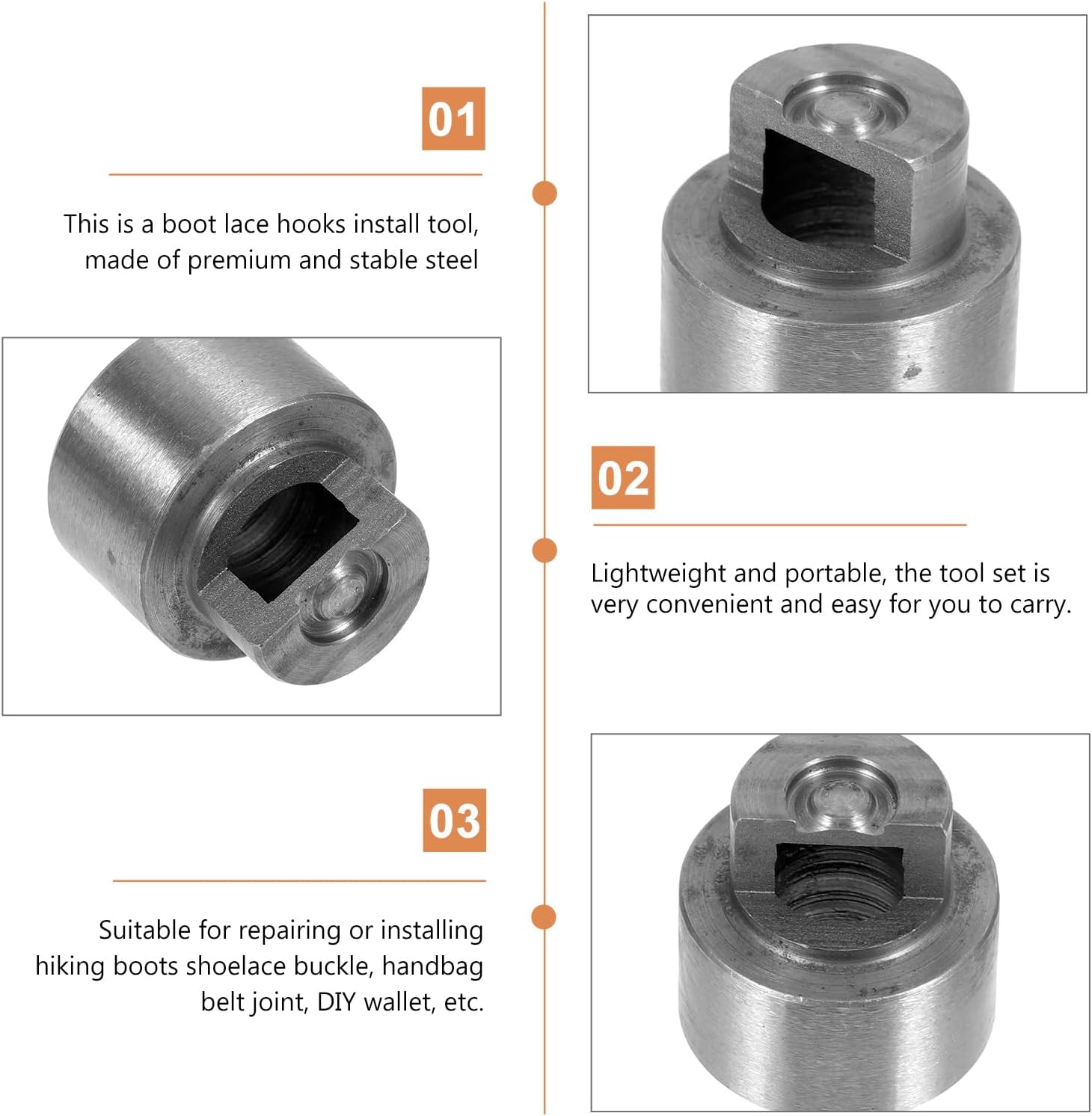 01

This is a boot lace hooks install tool, made of premium and stable steel

02

Lightweight and portable, the tool set is very convenient and easy for you to carry.

03

Suitable for repairing or installing hiking boots shoelace buckle, handbag belt joint, DIY wallet, etc.