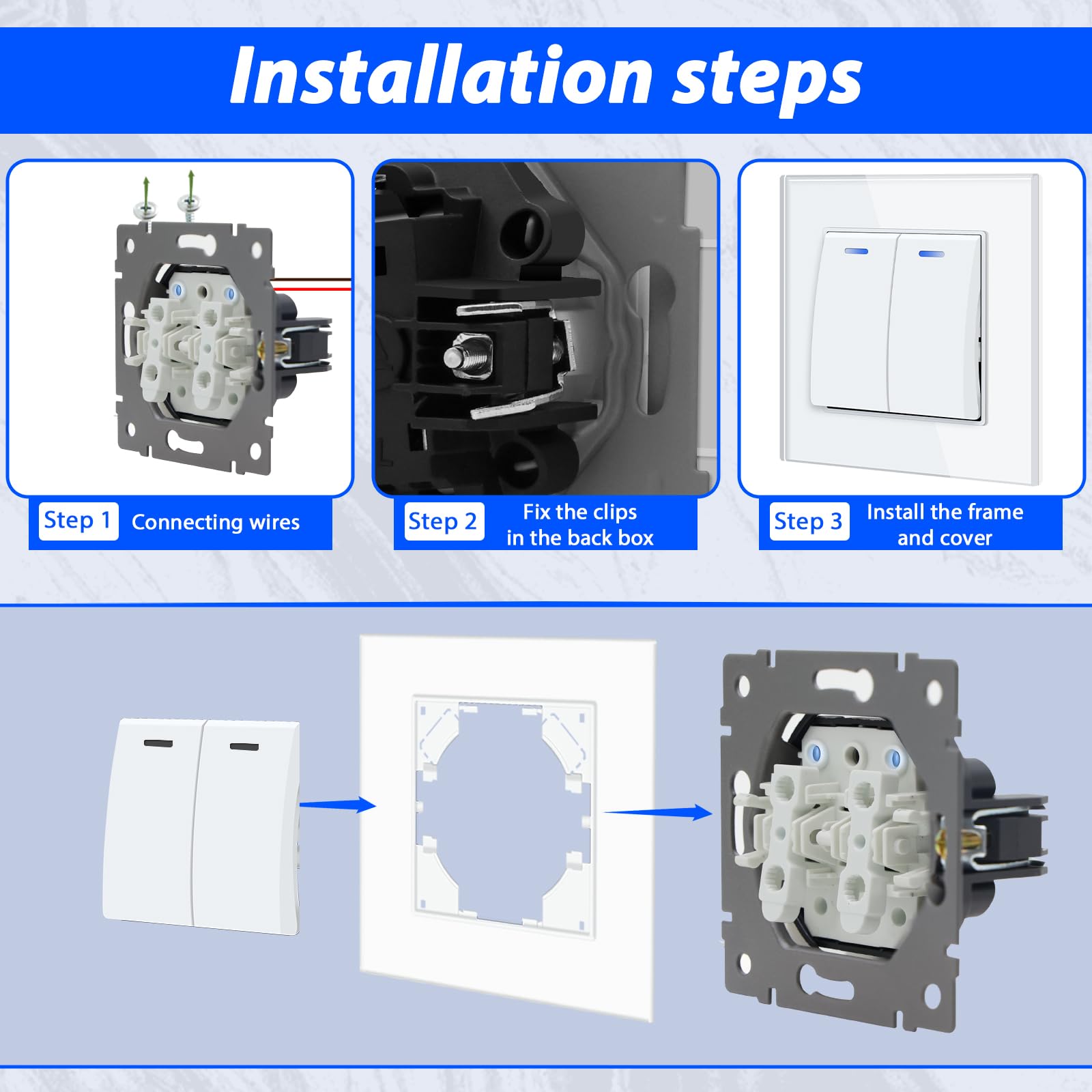 Installation steps

Step 1 Connecting wires

Step 2 Fix the clips in the back box

Step 3 Install the frame and cover