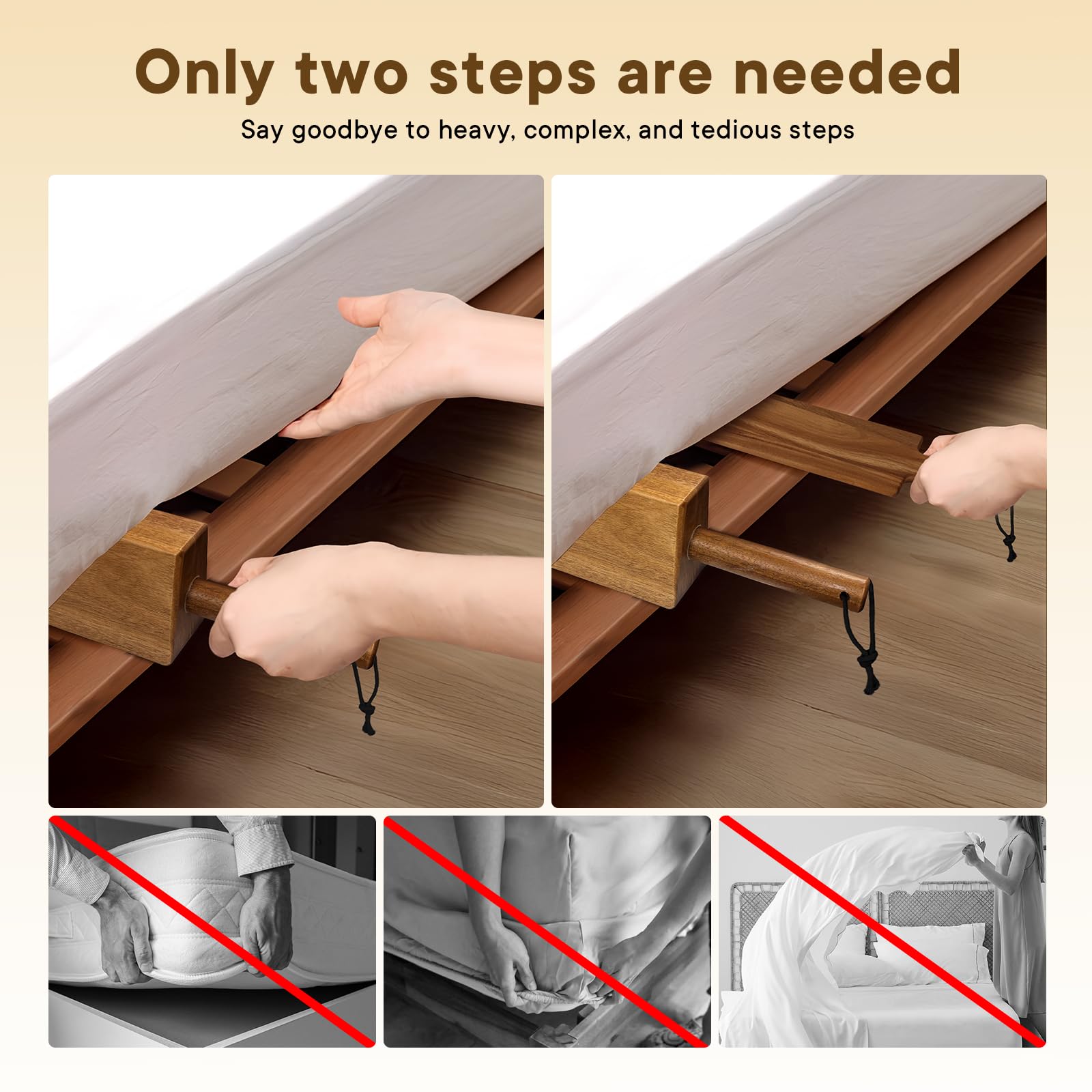 Only two steps are needed

Say goodbye to heavy, complex, and tedious steps