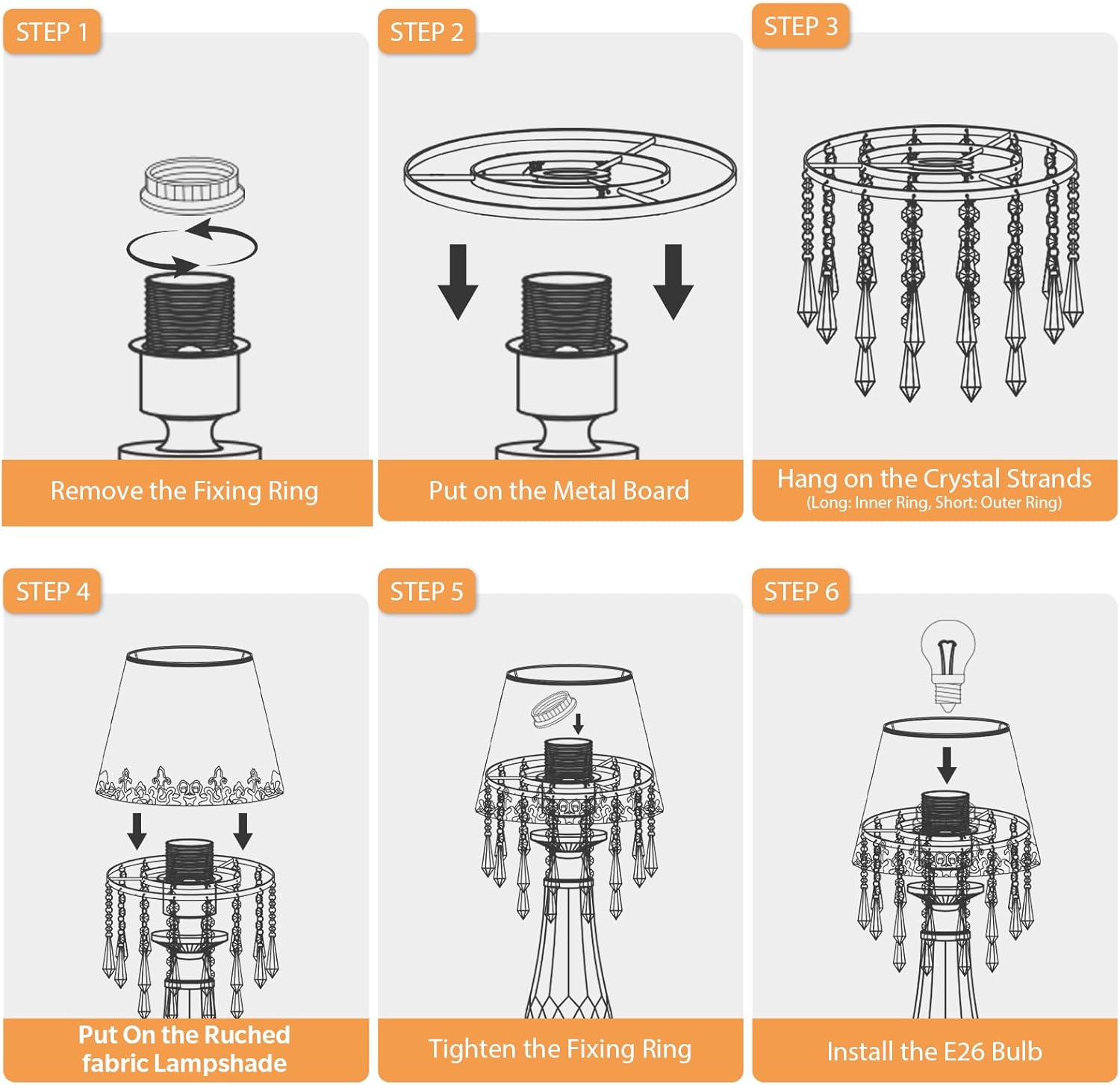 STEP 1

Remove the Fixing Ring

STEP 2

Put on the Metal Board

STEP 3

Hang on the Crystal Strands
(Long: Inner Ring, Short: Outer Ring)

STEP 4

Put On the Ruched fabric Lampshade

STEP 5

Tighten the Fixing Ring

STEP 6

Install the E26 Bulb