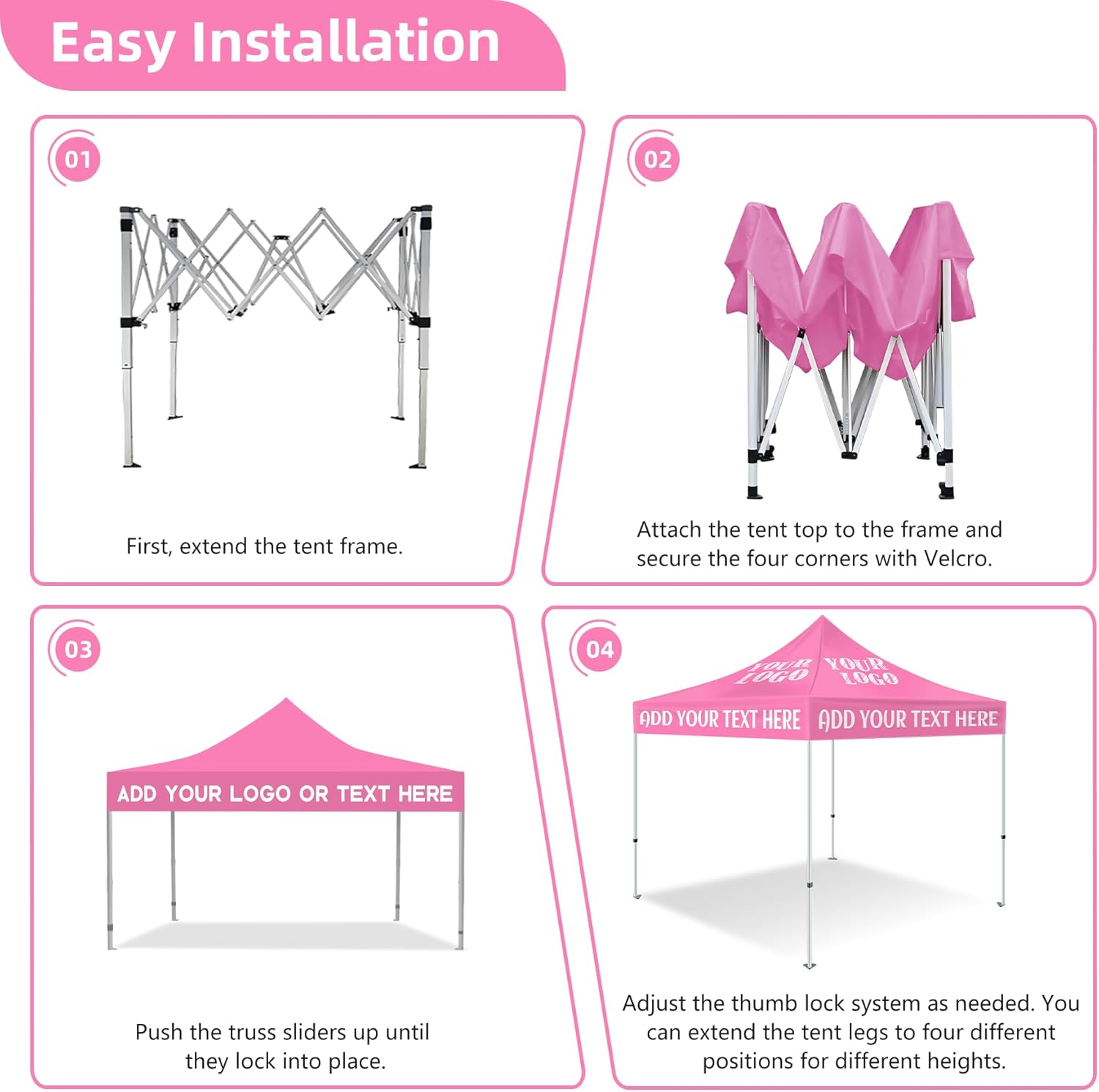 Easy Installation

01

First, extend the tent frame.

02

Attach the tent top to the frame and secure the four corners with Velcro.

03

ADD YOUR LOGO OR TEXT HERE

Push the truss sliders up until they lock into place.

04

YOUR LOGO YOUR LOGO

ADD YOUR TEXT HERE ADD YOUR TEXT HERE

Adjust the thumb lock system as needed. You can extend the tent legs to four different positions for different heights.