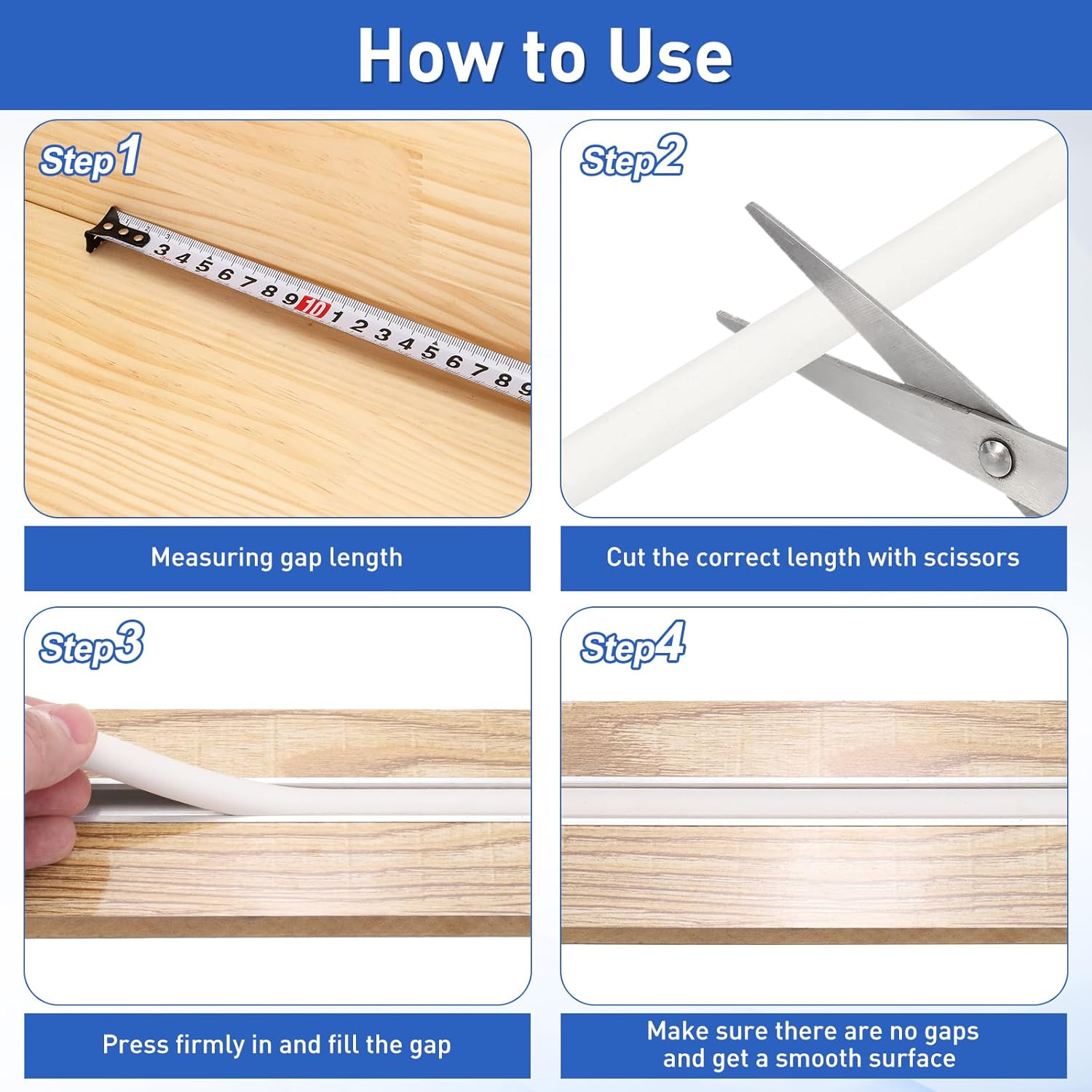 How to Use

Step1

3 4 5 6 7 8 9 10 1 2 3 4 5 6 7 8 9

Measuring gap length

Step2

Cut the correct length with scissors

Step3

Press firmly in and fill the gap

Step4

Make sure there are no gaps and get a smooth surface