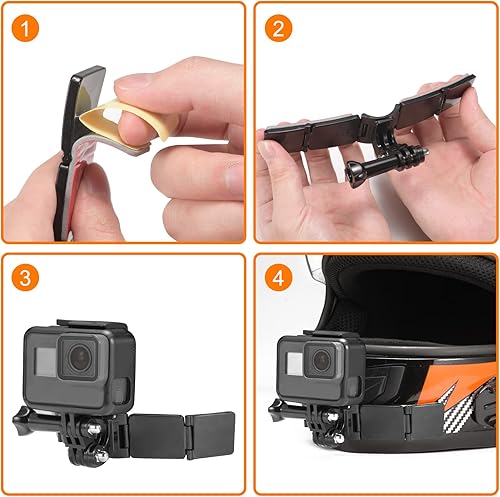 1
2
3
4