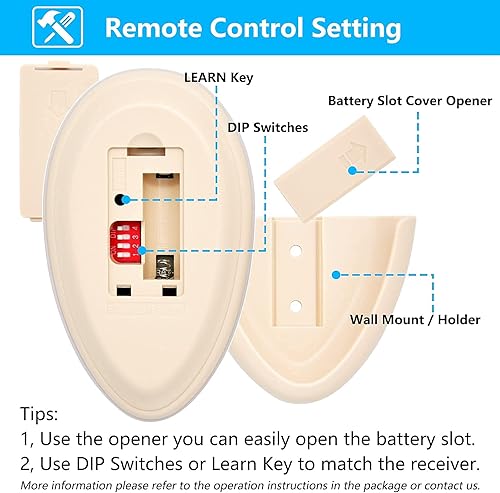 Remote Control Setting

LEARN Key

Battery Slot Cover Opener

DIP Switches

ON DIP
1 2 3 4

Wall Mount / Holder

Tips:
1, Use the opener you can easily open the battery slot.
2, Use DIP Switches or Learn Key to match the receiver.
More information please refer to the operation instructions in the package or contact us.